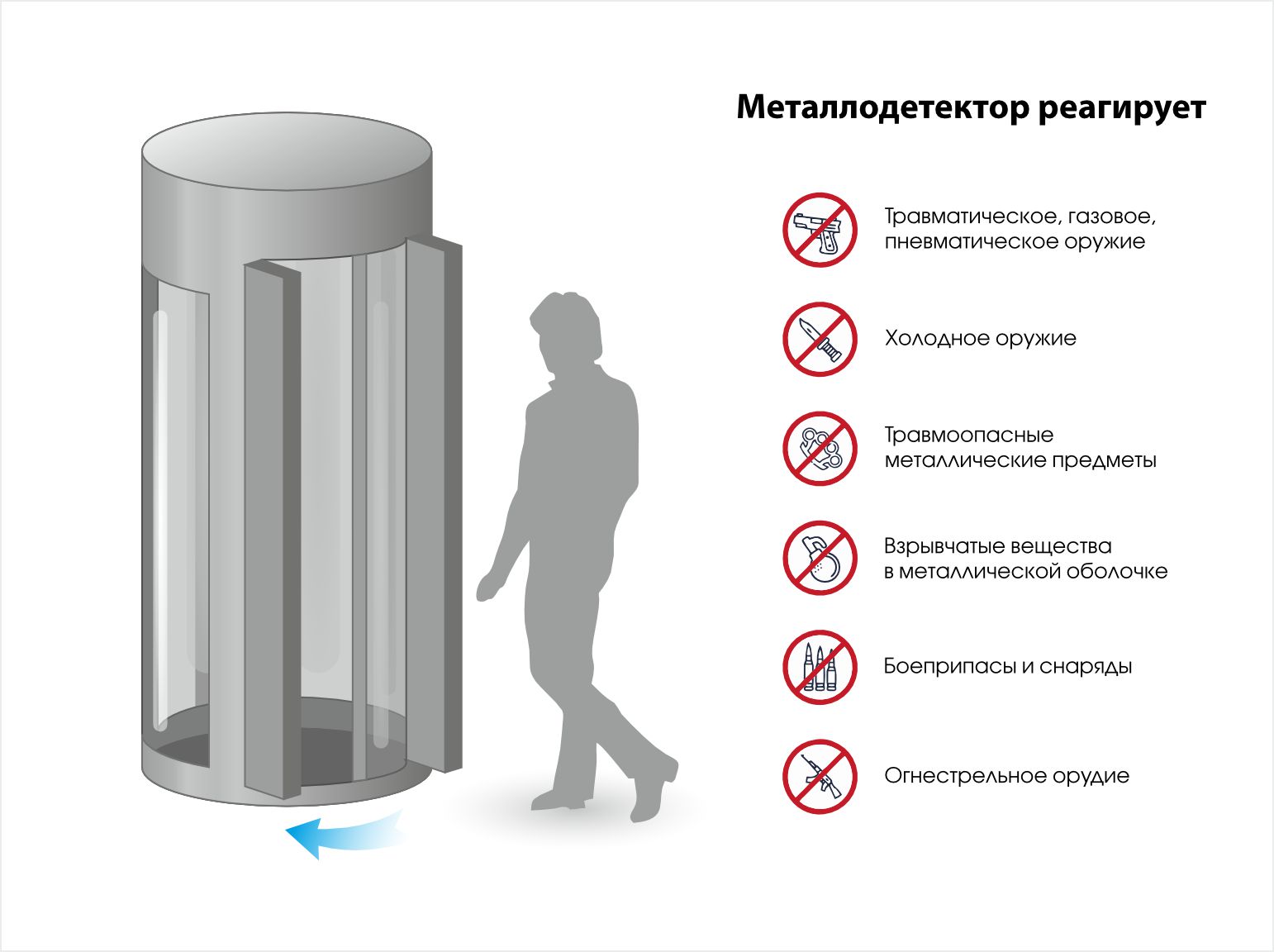 Металлодетектор реагирует

Травматическое, газовое, пневматическое оружие

Холодное оружие

Травмоопасные металлические предметы

Взрывчатые вещества в металлической оболочке

Боеприпасы и снаряды

Огнестрельное орудие