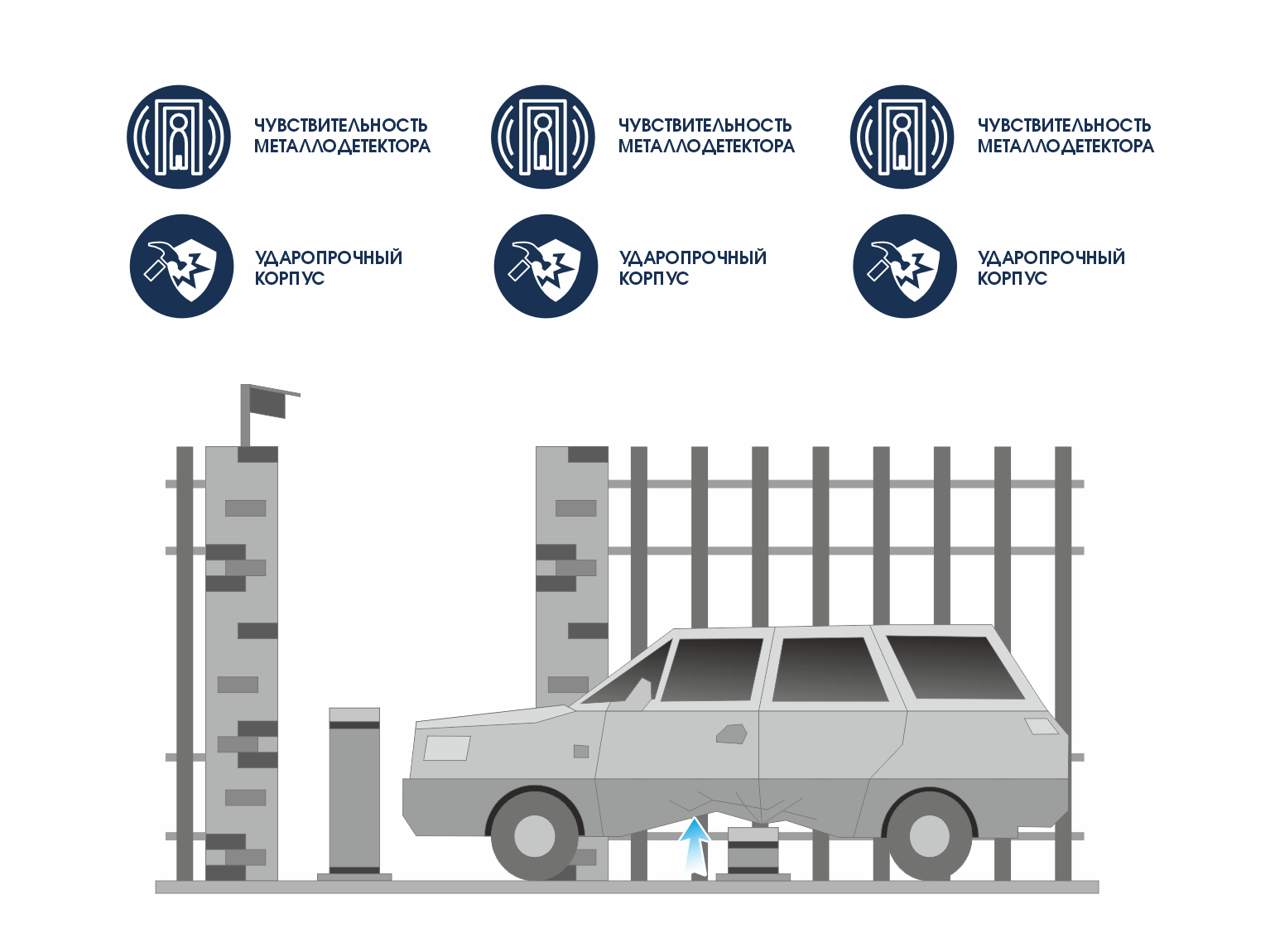 ЧУВСТВИТЕЛЬНОСТЬ МЕТАЛЛОДЕТЕКТОРА

ЧУВСТВИТЕЛЬНОСТЬ МЕТАЛЛОДЕТЕКТОРА

ЧУВСТВИТЕЛЬНОСТЬ МЕТАЛЛОДЕТЕКТОРА

УДАРОПРОЧНЫЙ КОРПУС

УДАРОПРОЧНЫЙ КОРПУС

УДАРОПРОЧНЫЙ КОРПУС