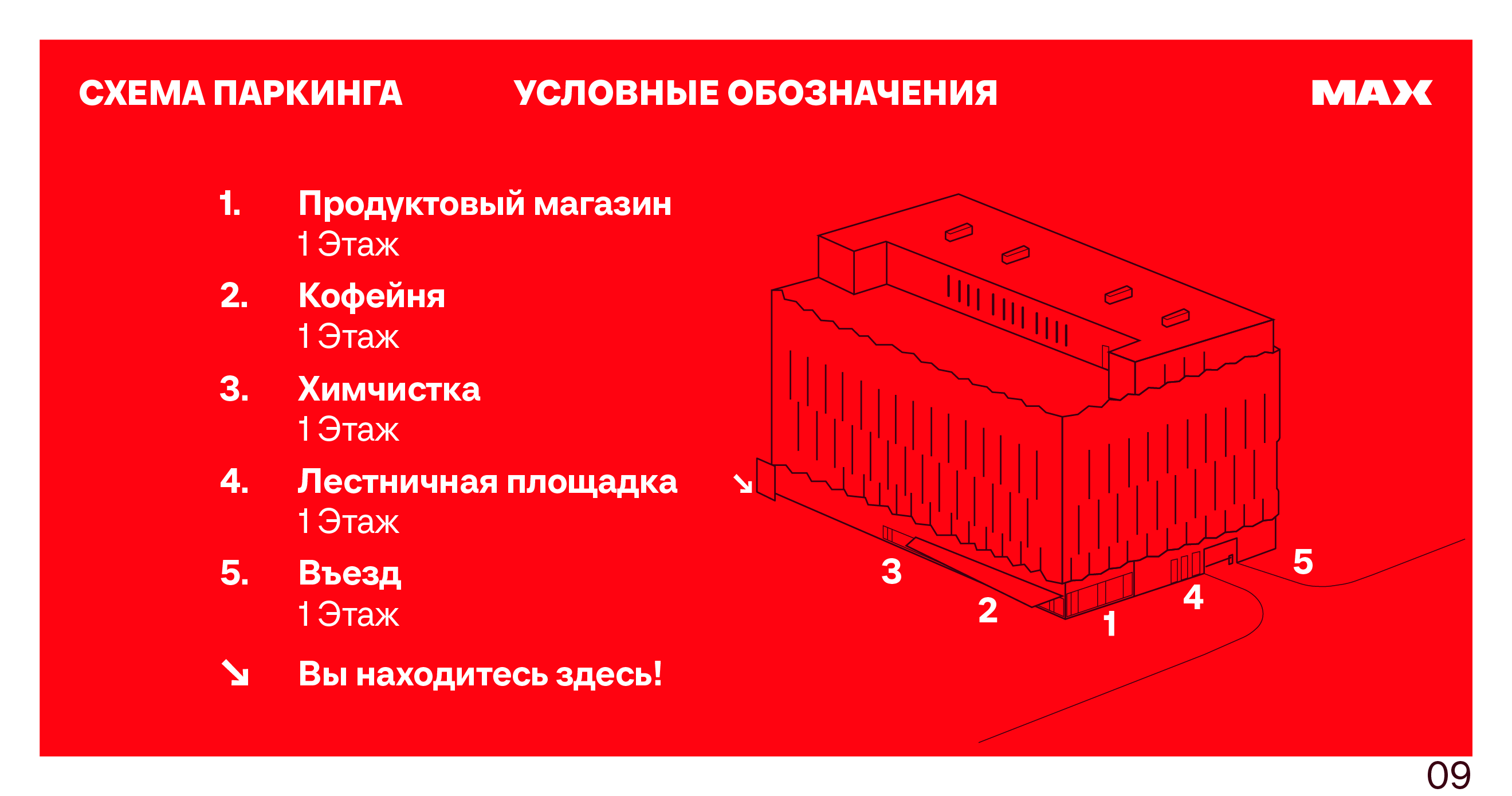 СХЕМА ПАРКИНГА

УСЛОВНЫЕ ОБОЗНАЧЕНИЯ

MAX

1. Продуктовый магазин
1 Этаж

2. Кофейня
1 Этаж

3. Химчистка
1 Этаж

4. Лестничная площадка
1 Этаж

5. Въезд
1 Этаж

↘ Вы находитесь здесь!

↘

3

2

1

4

5

09