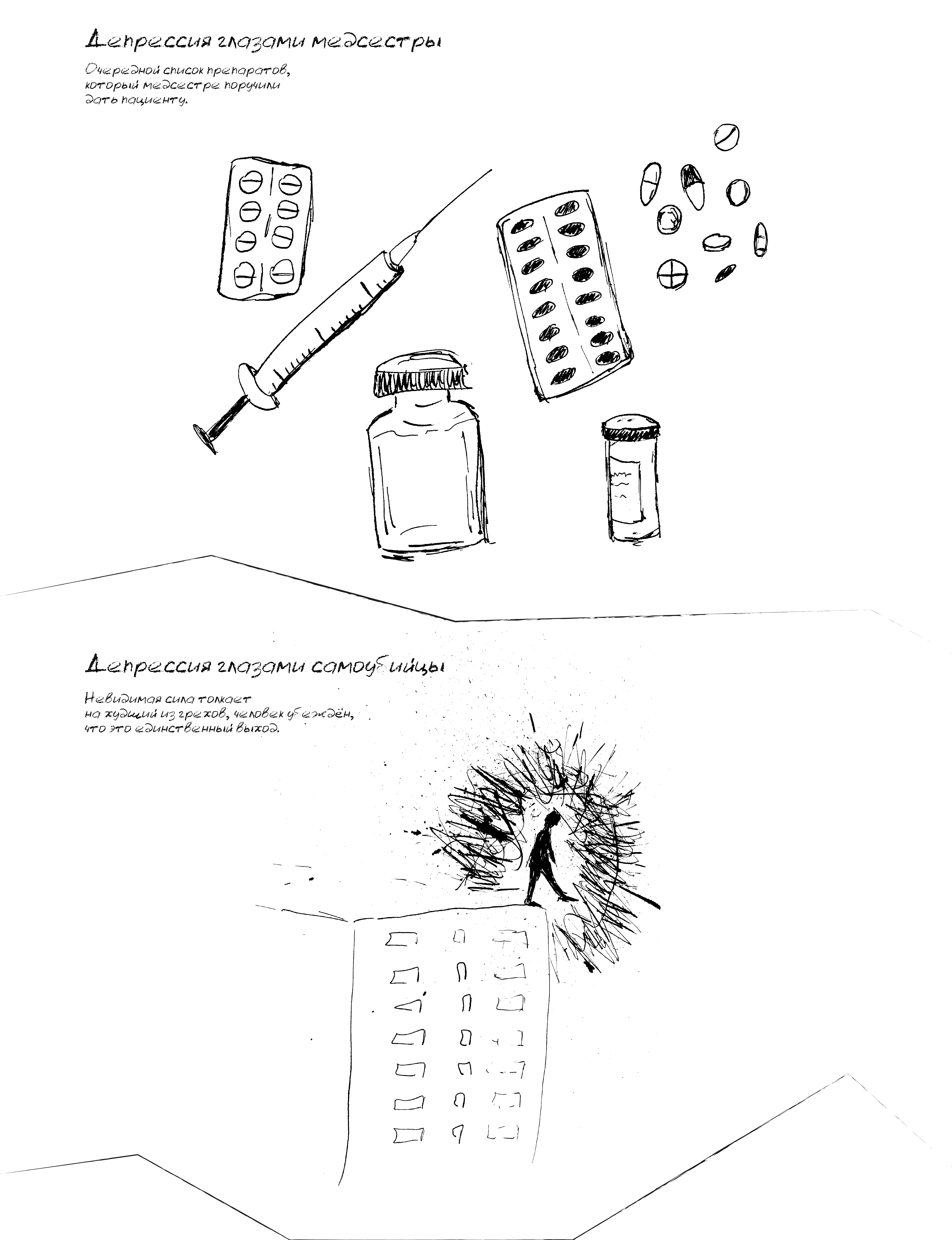 Депрессия глазами медсестры

Очередной список препаратов, который медсестре поручили дать пациенту.

Депрессия глазами самоубийцы

Невидимая сила толкает на худший из грехов, человек убеждён, что это единственный выход.