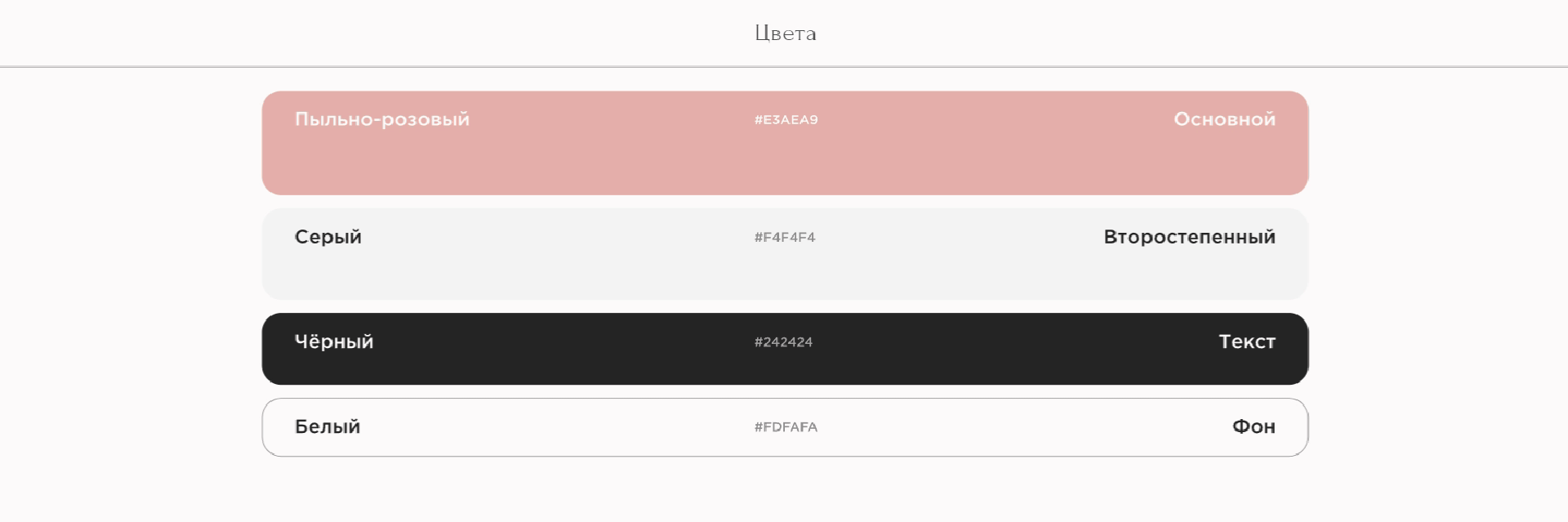 Цвета

Пыльно-розовый
#E3AEA9
Основной

Серый
#F4F4F4
Второстепенный

Чёрный
#242424
Текст

Белый
#FDFAFA
Фон