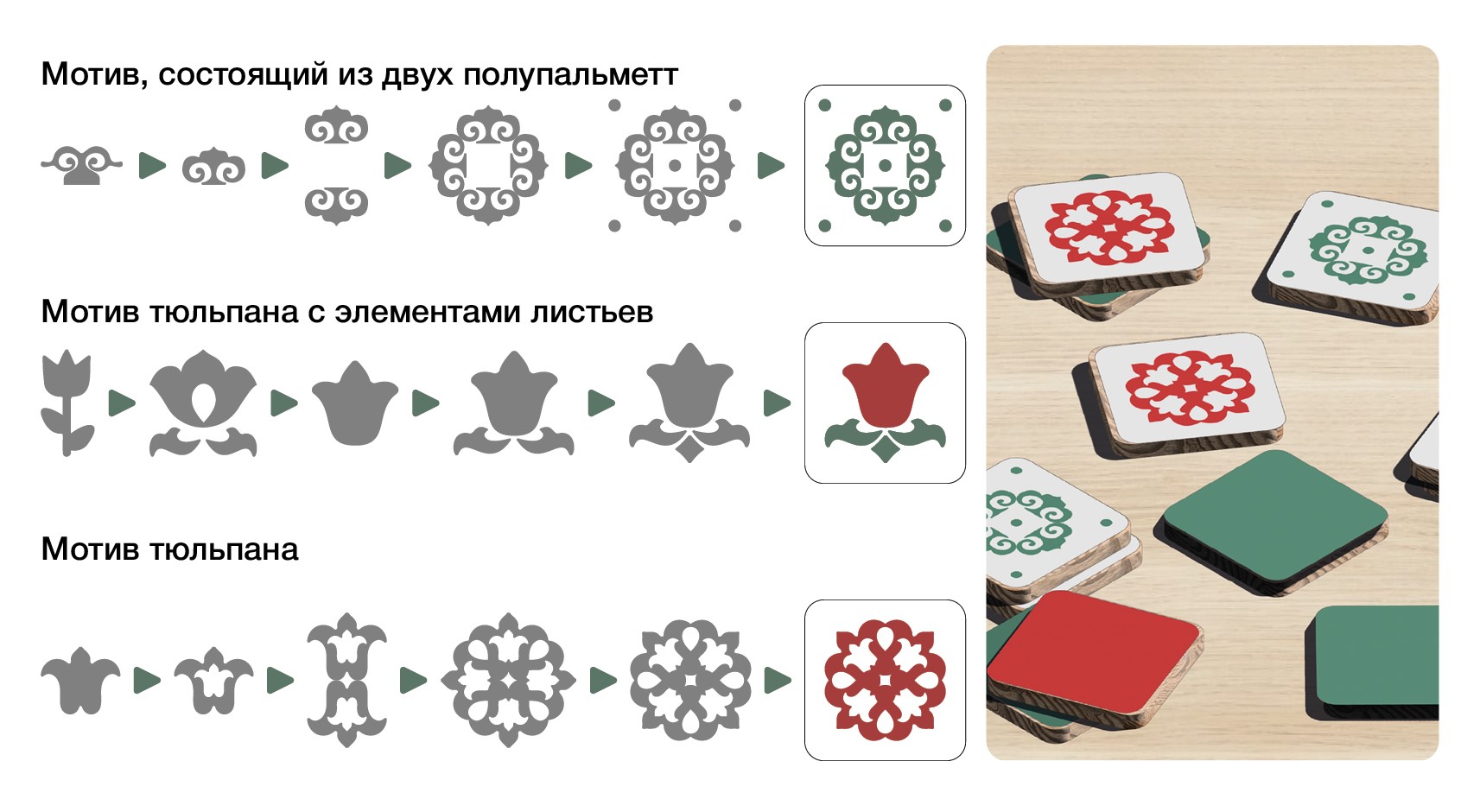 Мотив, состоящий из двух полупальметт

Мотив тюльпана с элементами листьев

Мотив тюльпана