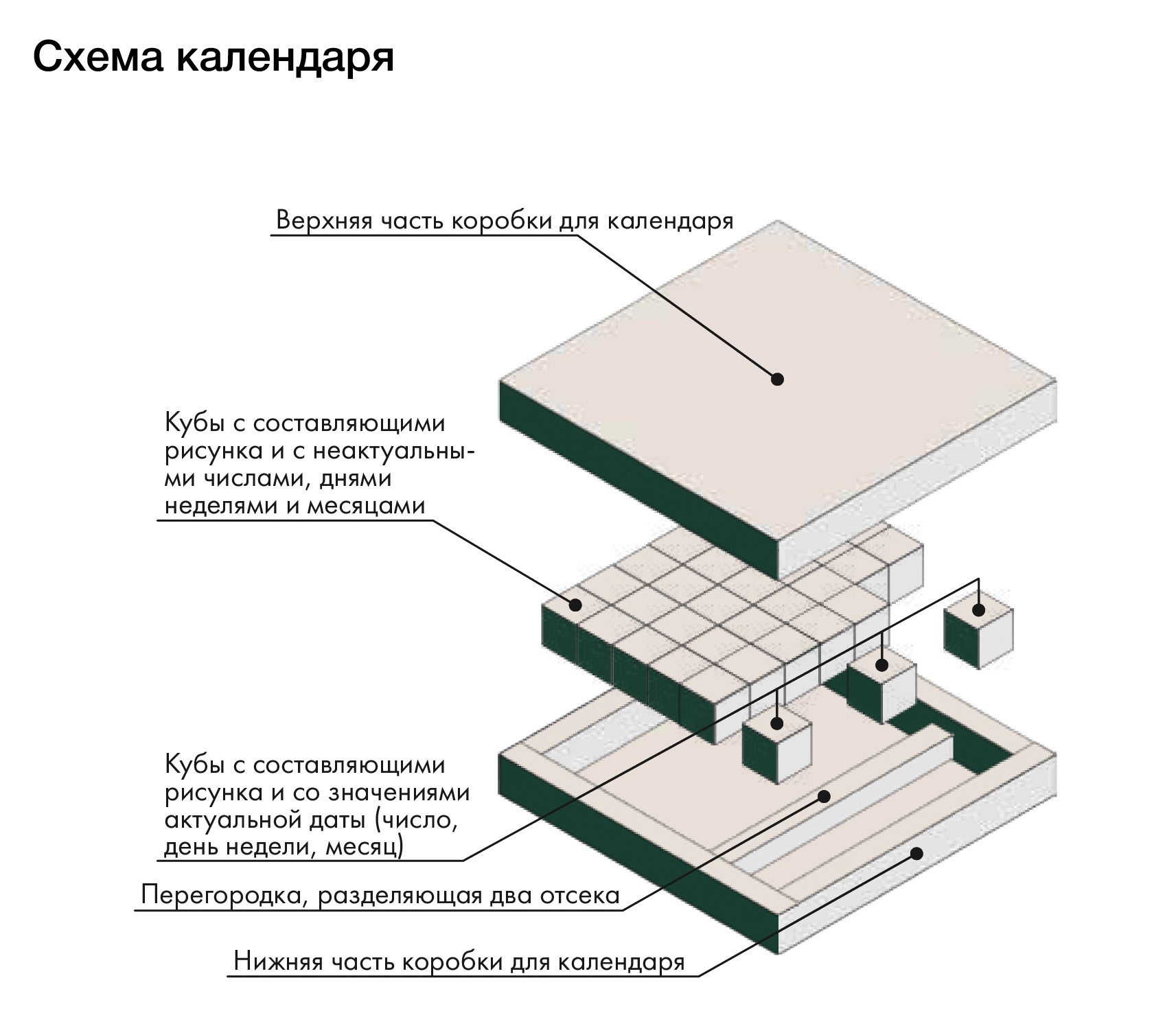 Схема календаря

Верхняя часть коробки для календаря

Кубы с составляющими рисунка и с неактуальными числами, днями неделями и месяцами

Кубы с составляющими рисунка и со значениями актуальной даты (число, день недели, месяц)

Перегородка, разделяющая два отсека

Нижняя часть коробки для календаря