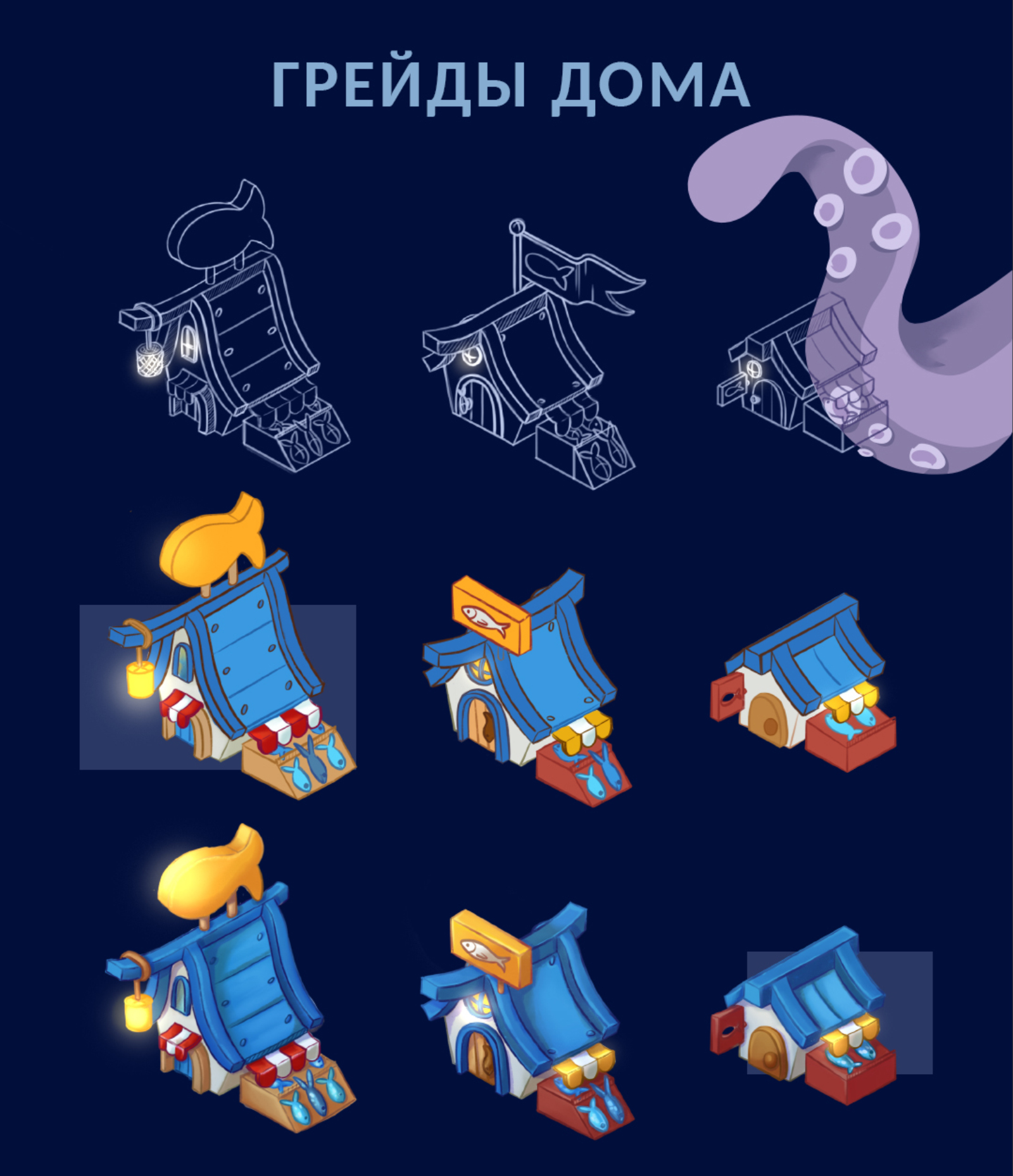 ГРЕЙДЫ ДОМА