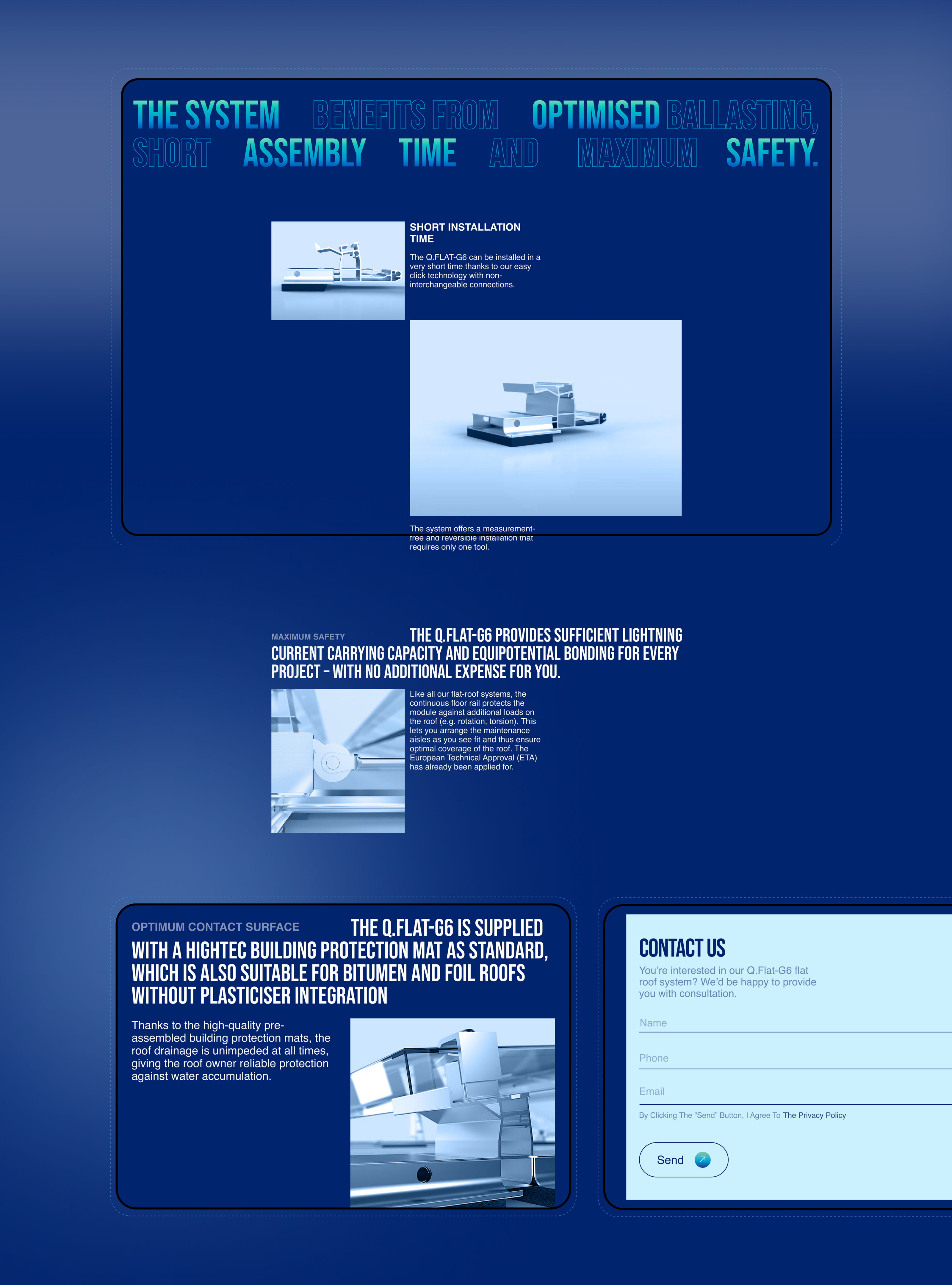 THE SYSTEM BENEFITS FROM OPTIMISED BALLASTING, SHORT ASSEMBLY TIME AND MAXIMUM SAFETY.

SHORT INSTALLATION TIME

The Q.FLAT-G6 can be installed in a very short time thanks to our easy click technology with non-interchangeable connections.

The system offers a measurement-free and reversible installation that requires only one tool.

MAXIMUM SAFETY

THE Q.FLAT-G6 PROVIDES SUFFICIENT LIGHTNING CURRENT CARRYING CAPACITY AND EQUIPOTENTIAL BONDING FOR EVERY PROJECT – WITH NO ADDITIONAL EXPENSE FOR YOU.

Like all our flat-roof systems, the continuous floor rail protects the module against additional loads on the roof (e.g. rotation, torsion). This lets you arrange the maintenance aisles as you see fit and thus ensure optimal coverage of the roof. The European Technical Approval (ETA) has already been applied for.

OPTIMUM CONTACT SURFACE

THE Q.FLAT-G6 IS SUPPLIED WITH A HIGHTEC BUILDING PROTECTION MAT AS STANDARD, WHICH IS ALSO SUITABLE FOR BITUMEN AND FOIL ROOFS WITHOUT PLASTICISER INTEGRATION

Thanks to the high-quality pre-assembled building protection mats, the roof drainage is unimpeded at all times, giving the roof owner reliable protection against water accumulation.

CONTACT US

You're interested in our Q.Flat-G6 flat roof system? We'd be happy to provide you with consultation.

Name

Phone

Email

By Clicking The "Send" Button, I Agree To The Privacy Policy

Send