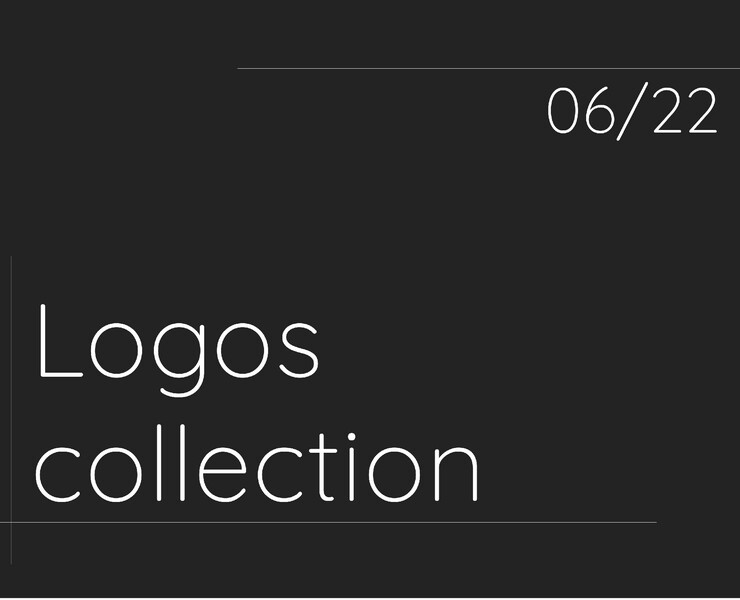 06/22

Logos collection