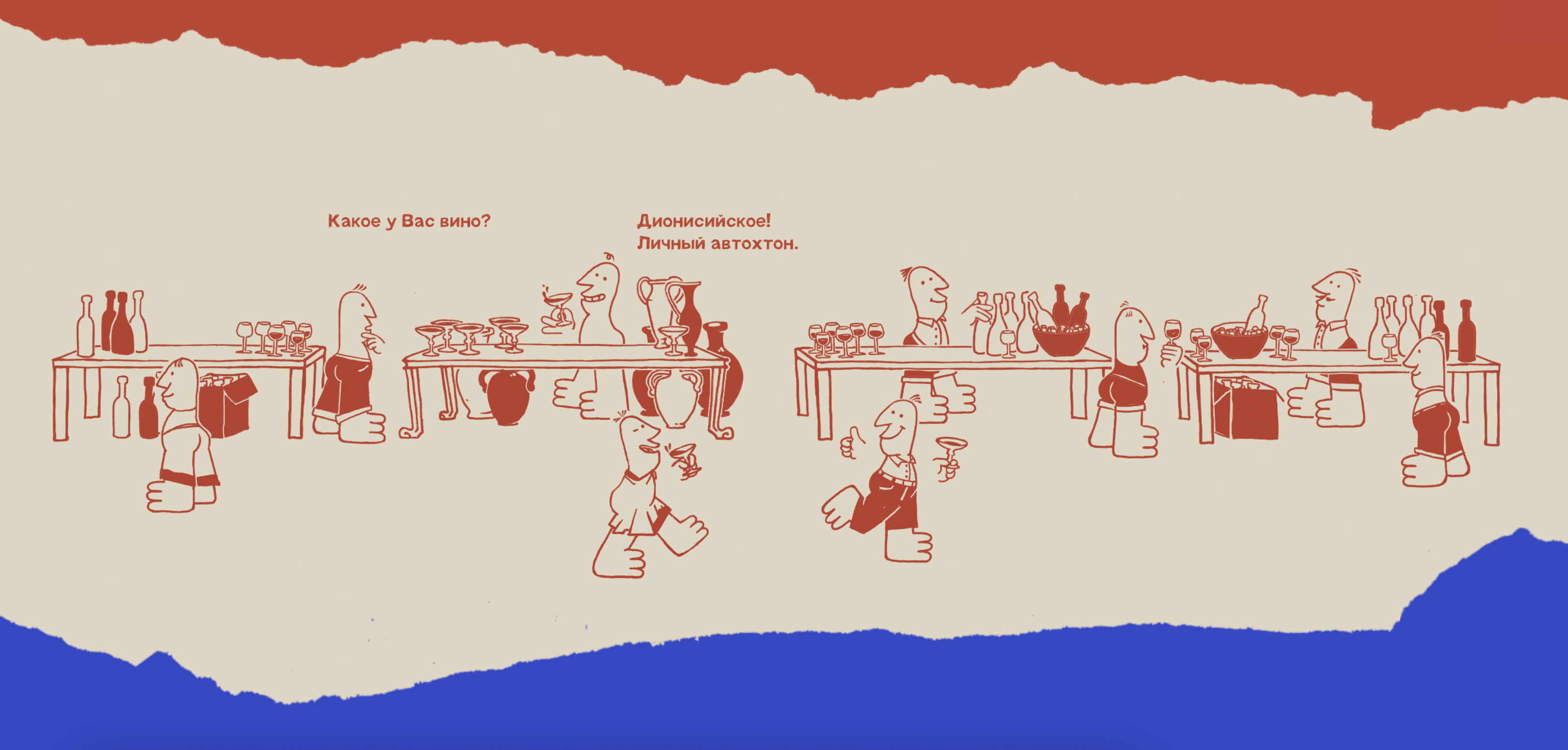 Какое у Вас вино?

Дионисийское!
Личный автохтон.