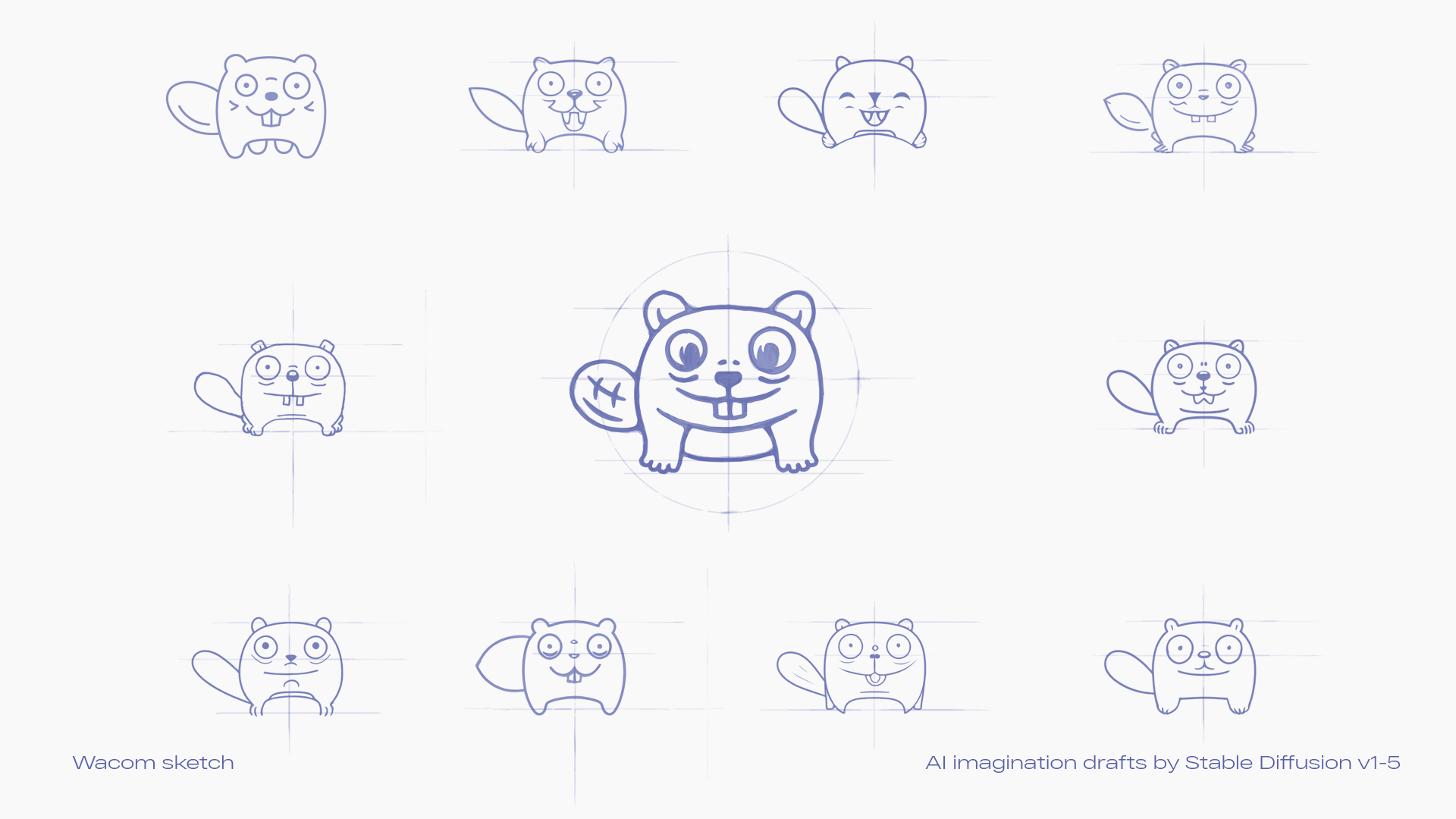 Wacom sketch

AI imagination drafts by Stable Diffusion v1-5