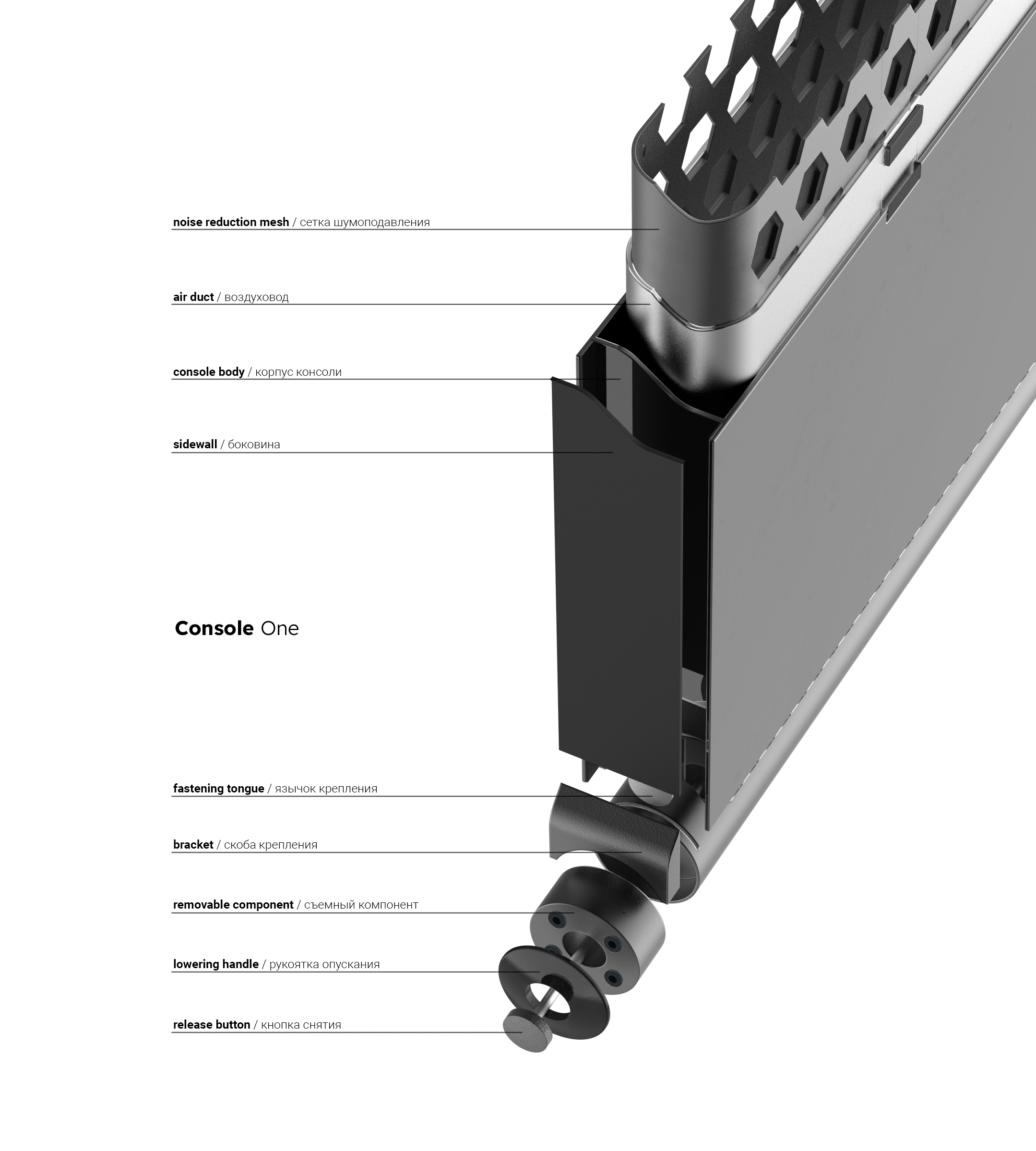 noise reduction mesh / сетка шумоподавления

air duct / воздуховод

console body / корпус консоли

sidewall / боковина

Console One

fastening tongue / язычок крепления

bracket / скоба крепления

removable component / съемный компонент

lowering handle / рукоятка опускания

release button / кнопка снятия