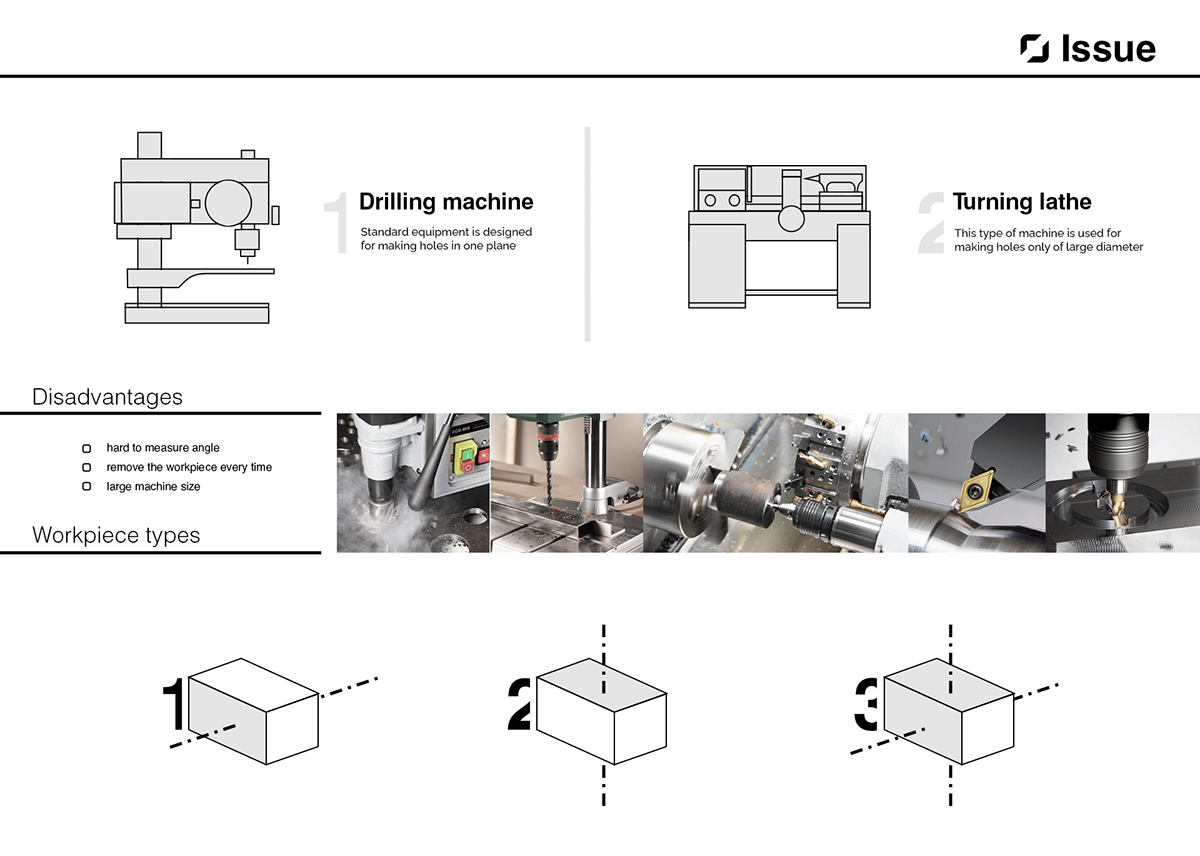 Issue

1 Drilling machine
Standard equipment is designed for making holes in one plane

2 Turning lathe
This type of machine is used for making holes only of large diameter

Disadvantages

hard to measure angle
remove the workpiece every time
large machine size

Workpiece types

1

2

3