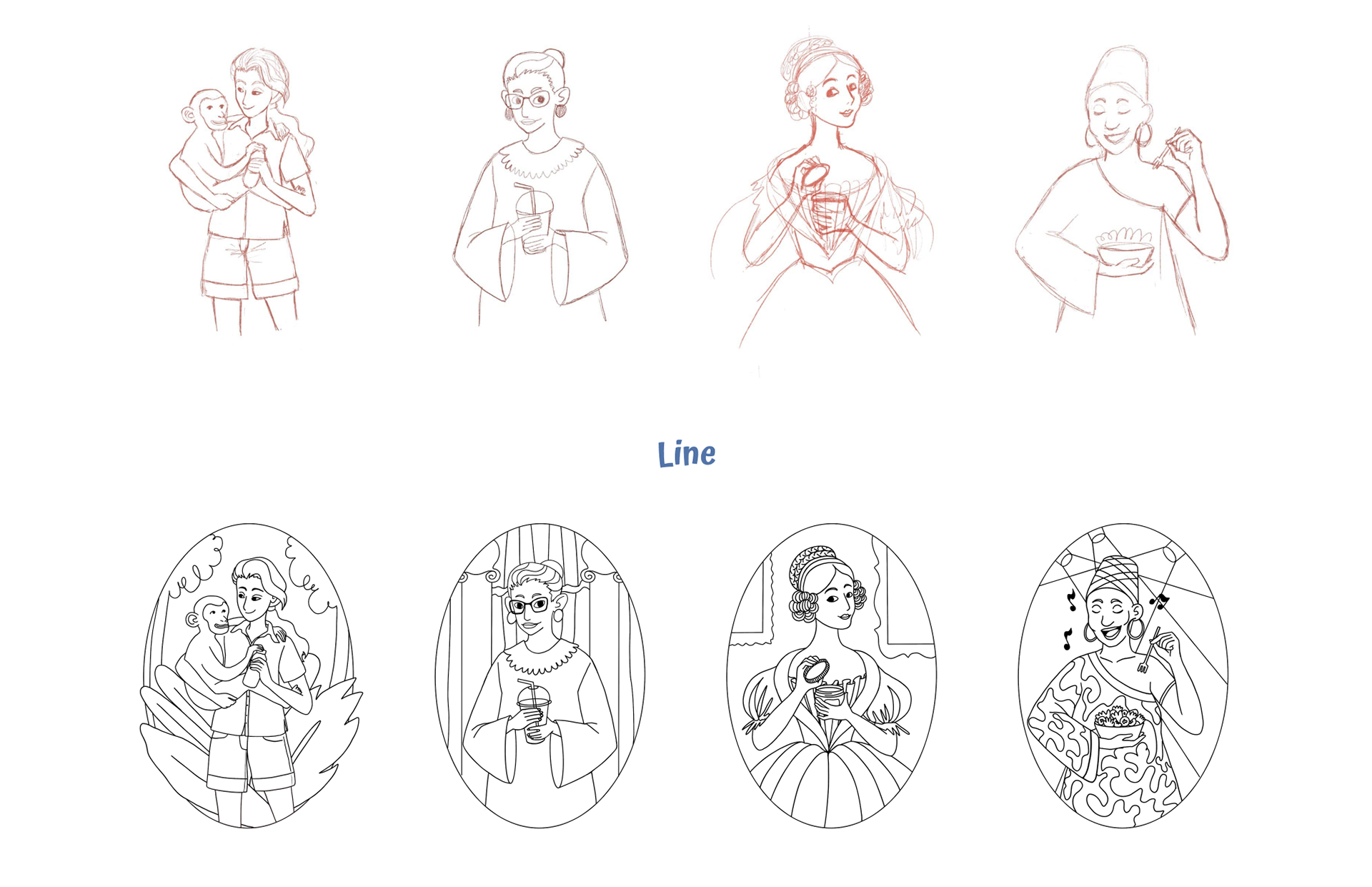 Line