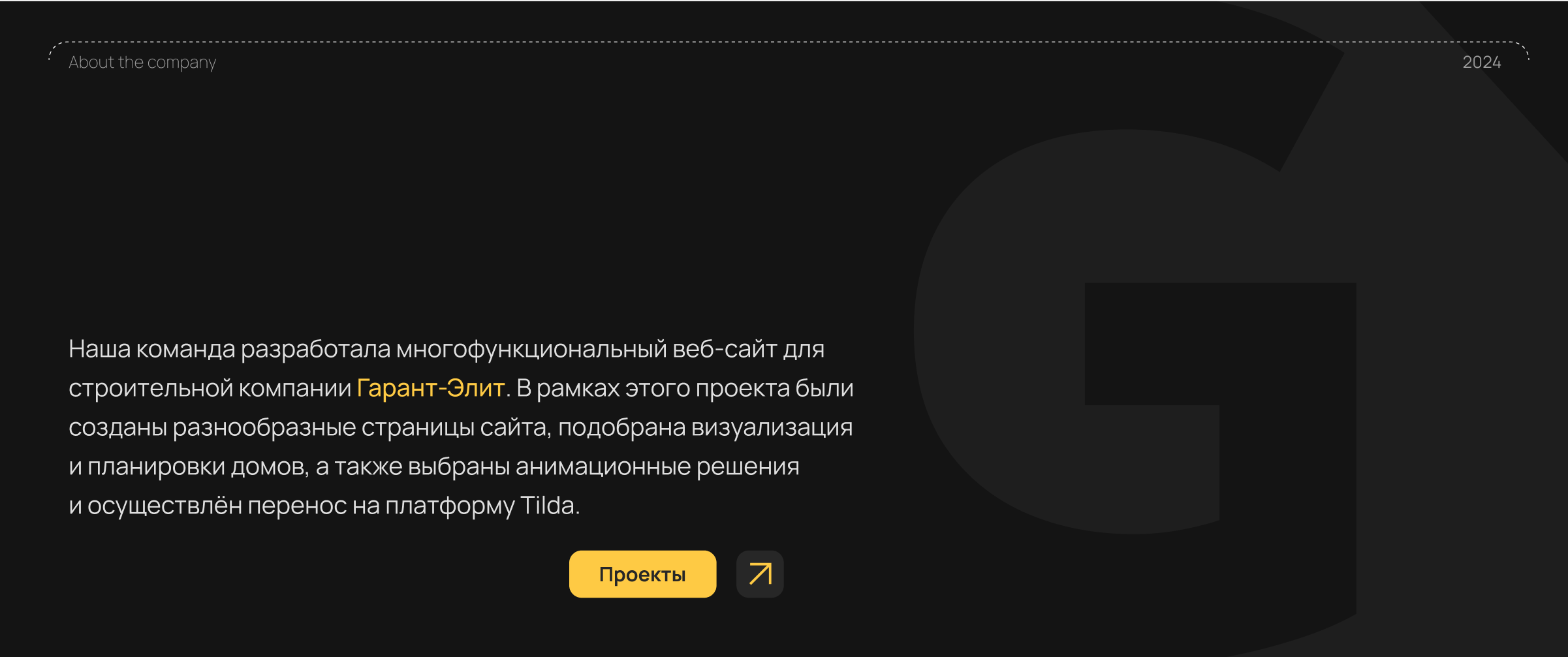 About the company

2024

Наша команда разработала многофункциональный веб-сайт для строительной компании Гарант-Элит. В рамках этого проекта были созданы разнообразные страницы сайта, подобрана визуализация и планировки домов, а также выбраны анимационные решения и осуществлён перенос на платформу Tilda.

Проекты