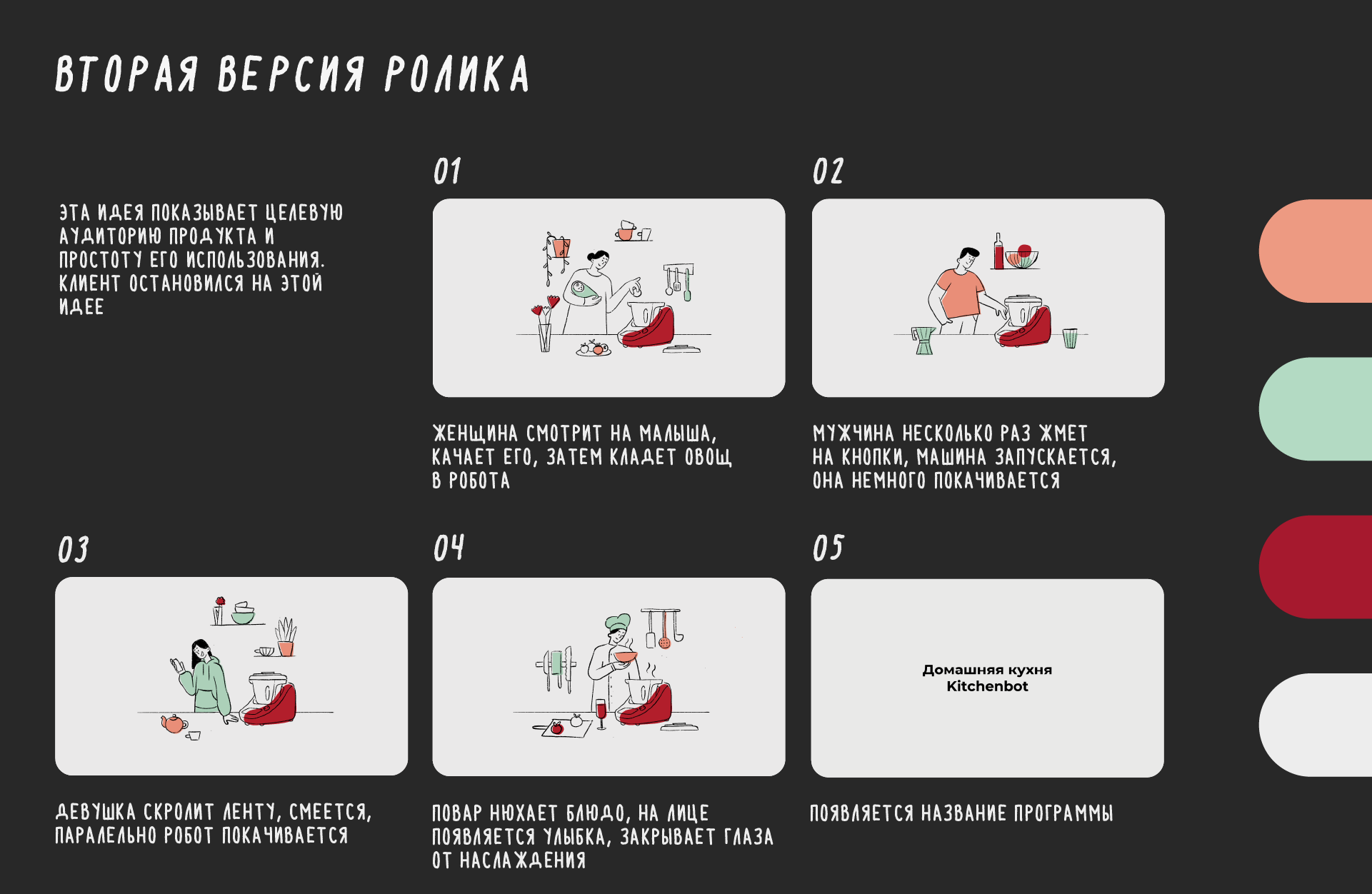 ВТОРАЯ ВЕРСИЯ РОЛИКА

ЭТА ИДЕЯ ПОКАЗЫВАЕТ ЦЕЛЕВУЮ АУДИТОРИЮ ПРОДУКТА И ПРОСТОТУ ЕГО ИСПОЛЬЗОВАНИЯ. КЛИЕНТ ОСТАНОВИЛСЯ НА ЭТОЙ ИДЕЕ

01

ЖЕНЩИНА СМОТРИТ НА МАЛЫША, КАЧАЕТ ЕГО, ЗАТЕМ КЛАДЕТ ОВОЩ В РОБОТА

02

МУЖЧИНА НЕСКОЛЬКО РАЗ ЖМЕТ НА КНОПКИ, МАШИНА ЗАПУСКАЕТСЯ, ОНА НЕМНОГО ПОКАЧИВАЕТСЯ

03

ДЕВУШКА СКРОЛИТ ЛЕНТУ, СМЕЕТСЯ, ПАРАЛЕЛЬНО РОБОТ ПОКАЧИВАЕТСЯ

04

ПОВАР НЮХАЕТ БЛЮДО, НА ЛИЦЕ ПОЯВЛЯЕТСЯ УЛЫБКА, ЗАКРЫВАЕТ ГЛАЗА ОТ НАСЛАЖДЕНИЯ

05

Домашняя кухня
Kitchenbot

ПОЯВЛЯЕТСЯ НАЗВАНИЕ ПРОГРАММЫ