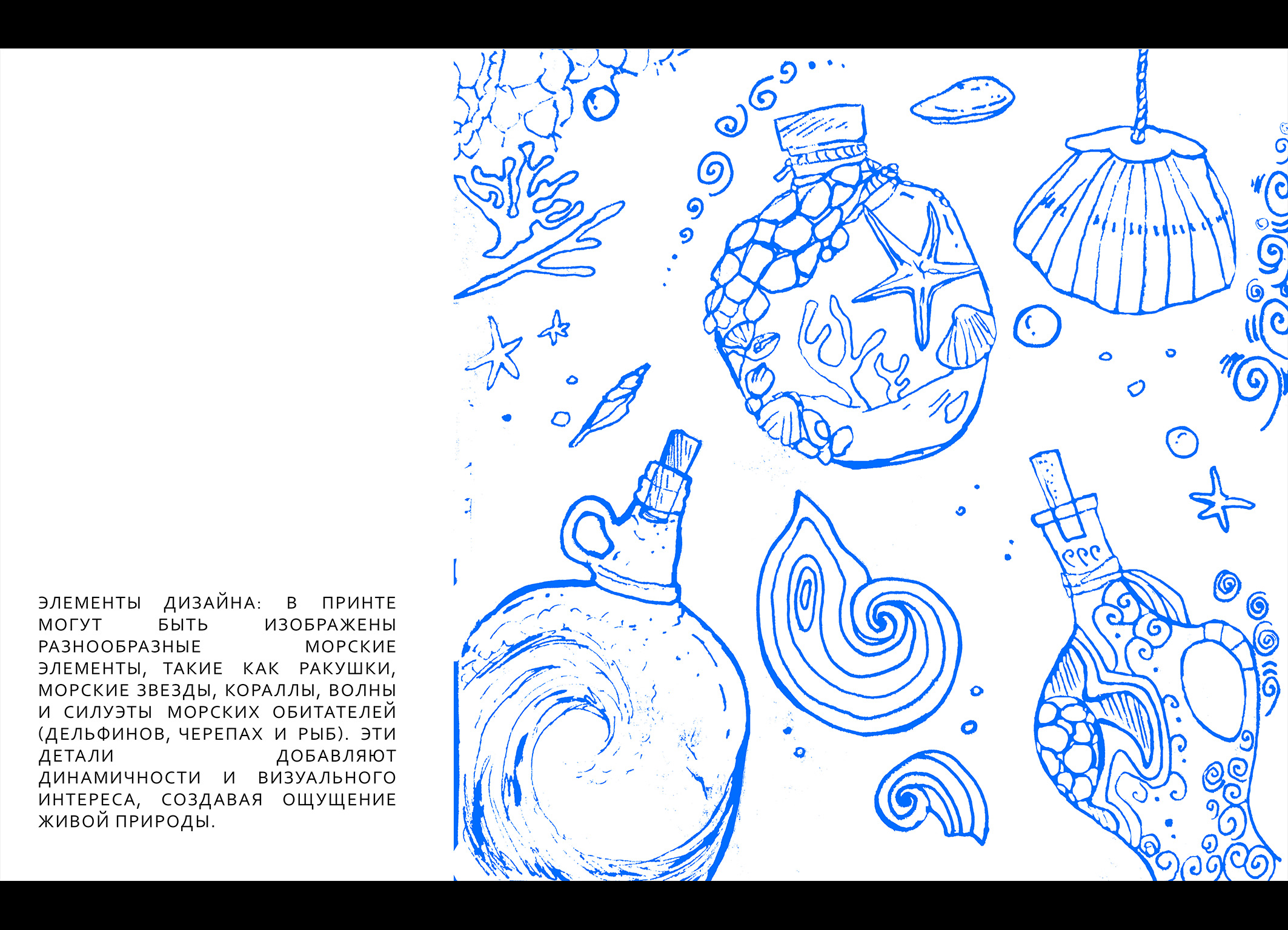 ЭЛЕМЕНТЫ ДИЗАЙНА: В ПРИНТЕ МОГУТ БЫТЬ ИЗОБРАЖЕНЫ РАЗНООБРАЗНЫЕ МОРСКИЕ ЭЛЕМЕНТЫ, ТАКИЕ КАК РАКУШКИ, МОРСКИЕ ЗВЕЗДЫ, КОРАЛЛЫ, ВОЛНЫ И СИЛУЭТЫ МОРСКИХ ОБИТАТЕЛЕЙ (ДЕЛЬФИНОВ, ЧЕРЕПАХ И РЫБ). ЭТИ ДЕТАЛИ ДОБАВЛЯЮТ ДИНАМИЧНОСТИ И ВИЗУАЛЬНОГО ИНТЕРЕСА, СОЗДАВАЯ ОЩУЩЕНИЕ ЖИВОЙ ПРИРОДЫ.