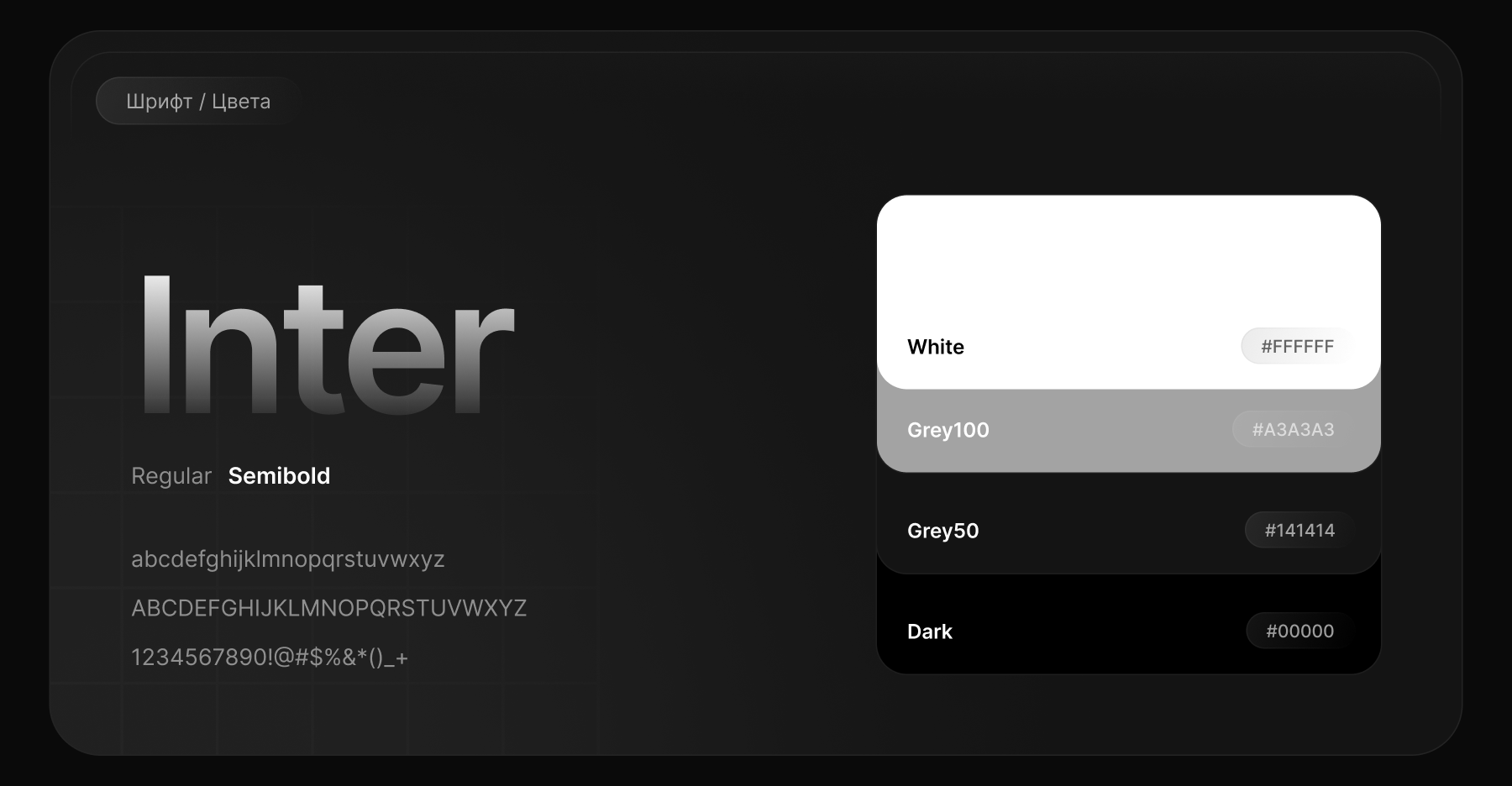 Шрифт / Цвета

Inter

Regular Semibold

abcdefghijklmnopqrstuvwxyz

ABCDEFGHIJKLMNOPQRSTUVWXYZ

1234567890!@#$%&*()_+

White #FFFFFF

Grey100 #A3A3A3

Grey50 #141414

Dark #00000