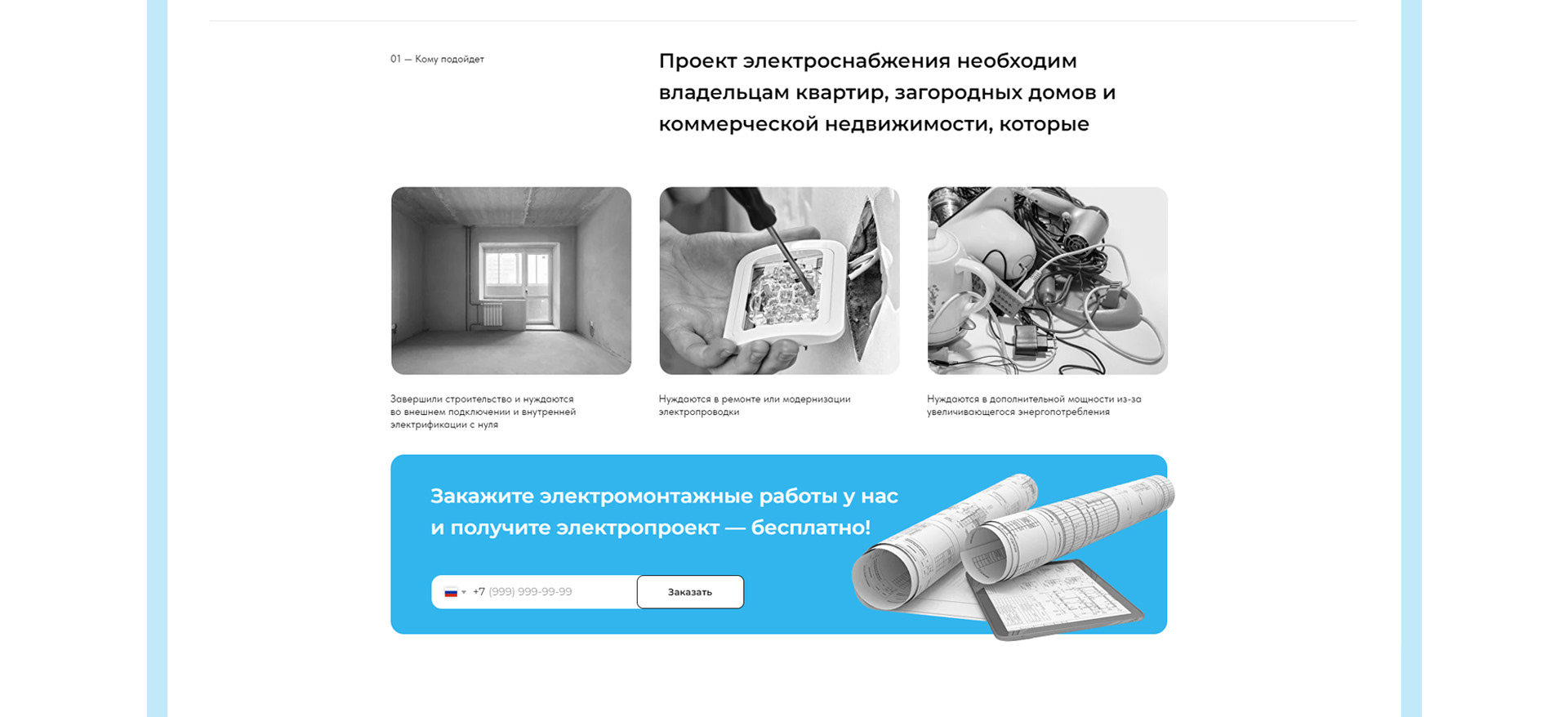 01 — Кому подойдет

Проект электроснабжения необходим владельцам квартир, загородных домов и коммерческой недвижимости, которые

Завершили строительство и нуждаются во внешнем подключении и внутренней электрификации с нуля

Нуждаются в ремонте или модернизации электропроводки

Нуждаются в дополнительной мощности из-за увеличивающегося энергопотребления

Закажите электромонтажные работы у нас и получите электропроект — бесплатно!

+7 (999) 999-99-99

Заказать