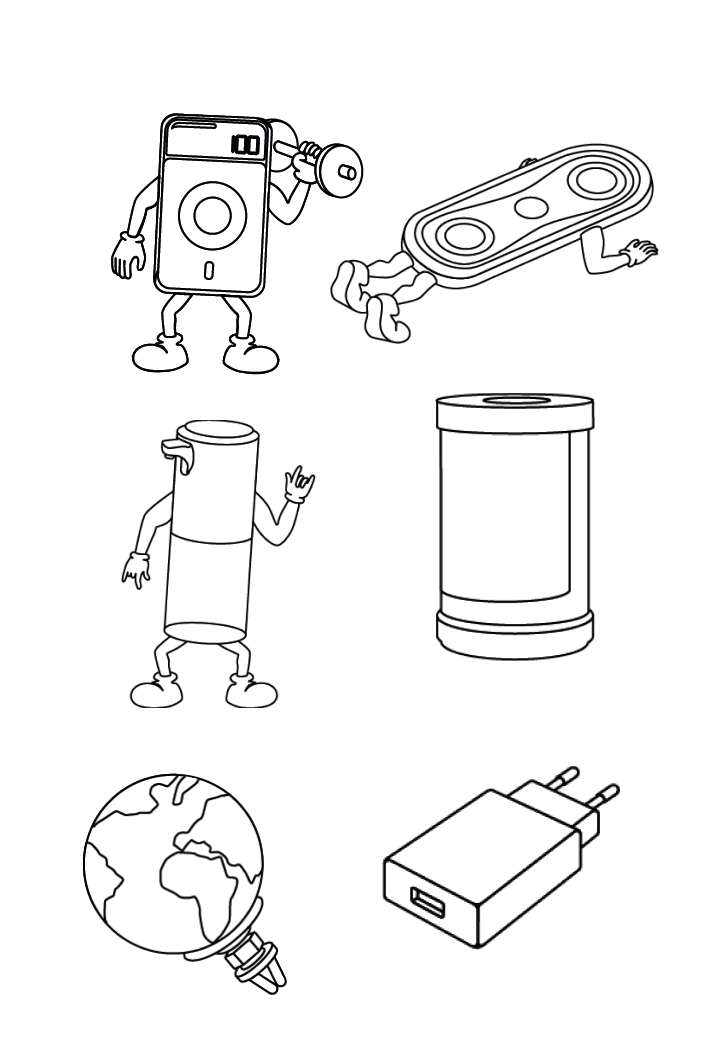 100