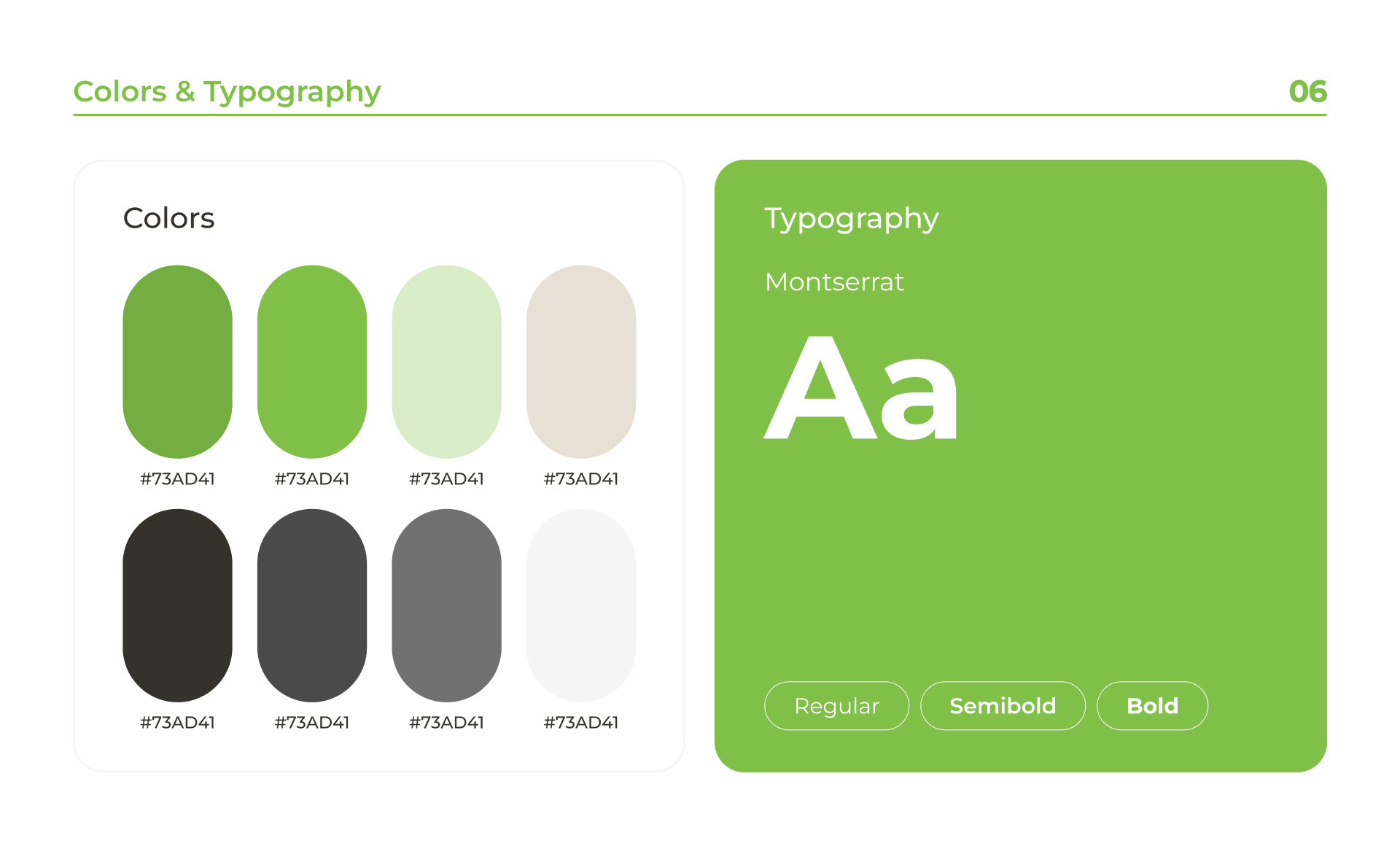 Colors & Typography

06

Colors

#73AD41
#73AD41
#73AD41
#73AD41

#73AD41
#73AD41
#73AD41
#73AD41

Typography

Montserrat

Aa

Regular
Semibold
Bold