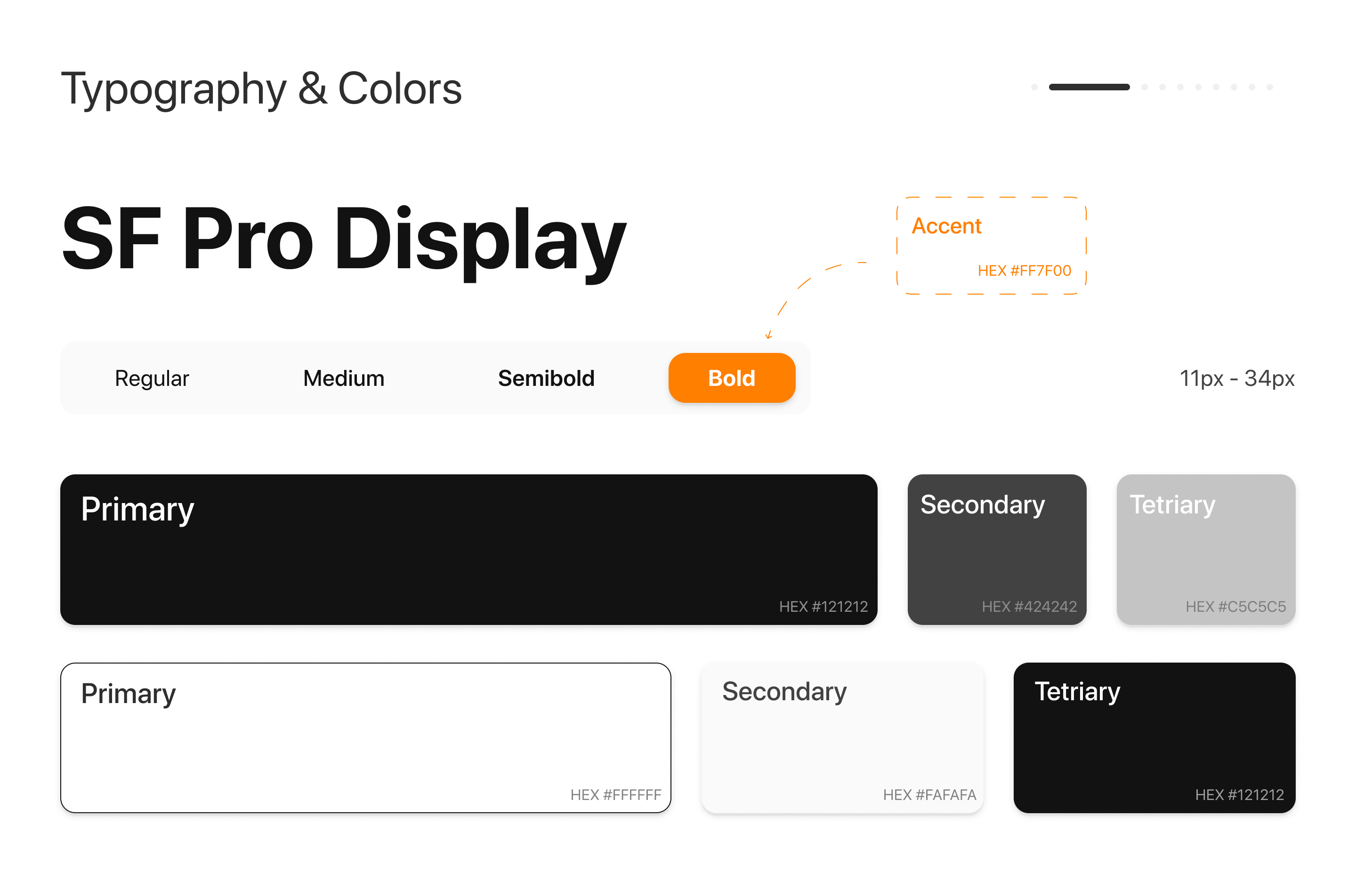 Typography & Colors

SF Pro Display

Accent

HEX #FF7F00

Regular

Medium

Semibold

Bold

11px - 34px

Primary

HEX #121212

Secondary

HEX #424242

Tetriary

HEX #C5C5C5

Primary

HEX #FFFFFF

Secondary

HEX #FAFAFA

Tetriary

HEX #121212