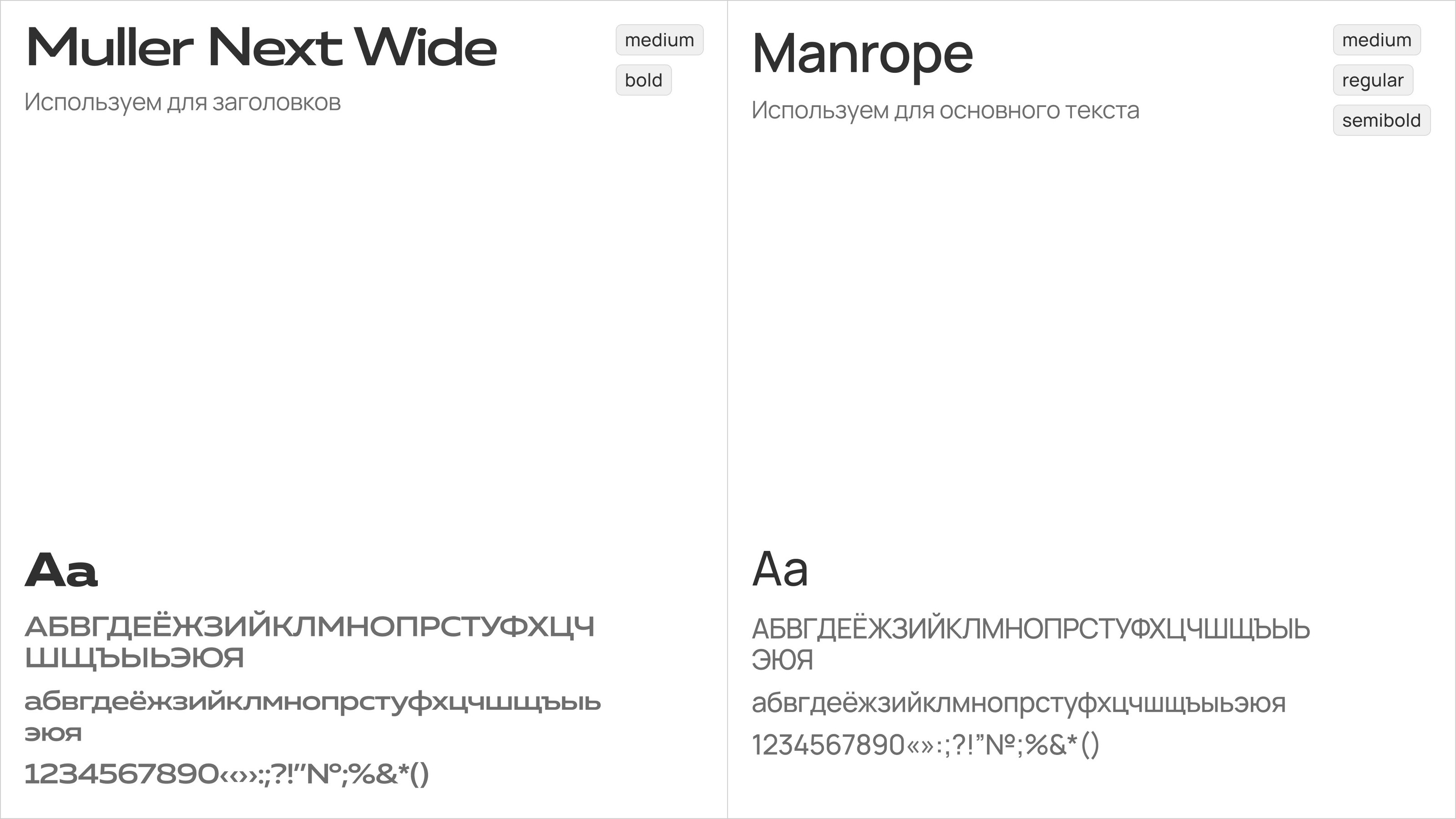 Muller Next Wide

medium

bold

Используем для заголовков

Aa

АБВГДЕЁЖЗИЙКЛМНОПРСТУФХЦЧ
ШЩЪЫЬЭЮЯ

абвгдеёжзийклмнопрстуфхцчшщъыь
эюя

1234567890«»:;?!"№;%&*()

Manrope

medium

regular

semibold

Используем для основного текста

Aa

АБВГДЕЁЖЗИЙКЛМНОПРСТУФХЦЧШЩЪЫЬ
ЭЮЯ

абвгдеёжзийклмнопрстуфхцчшщъыьэюя

1234567890«»:;?!"№;%&*()