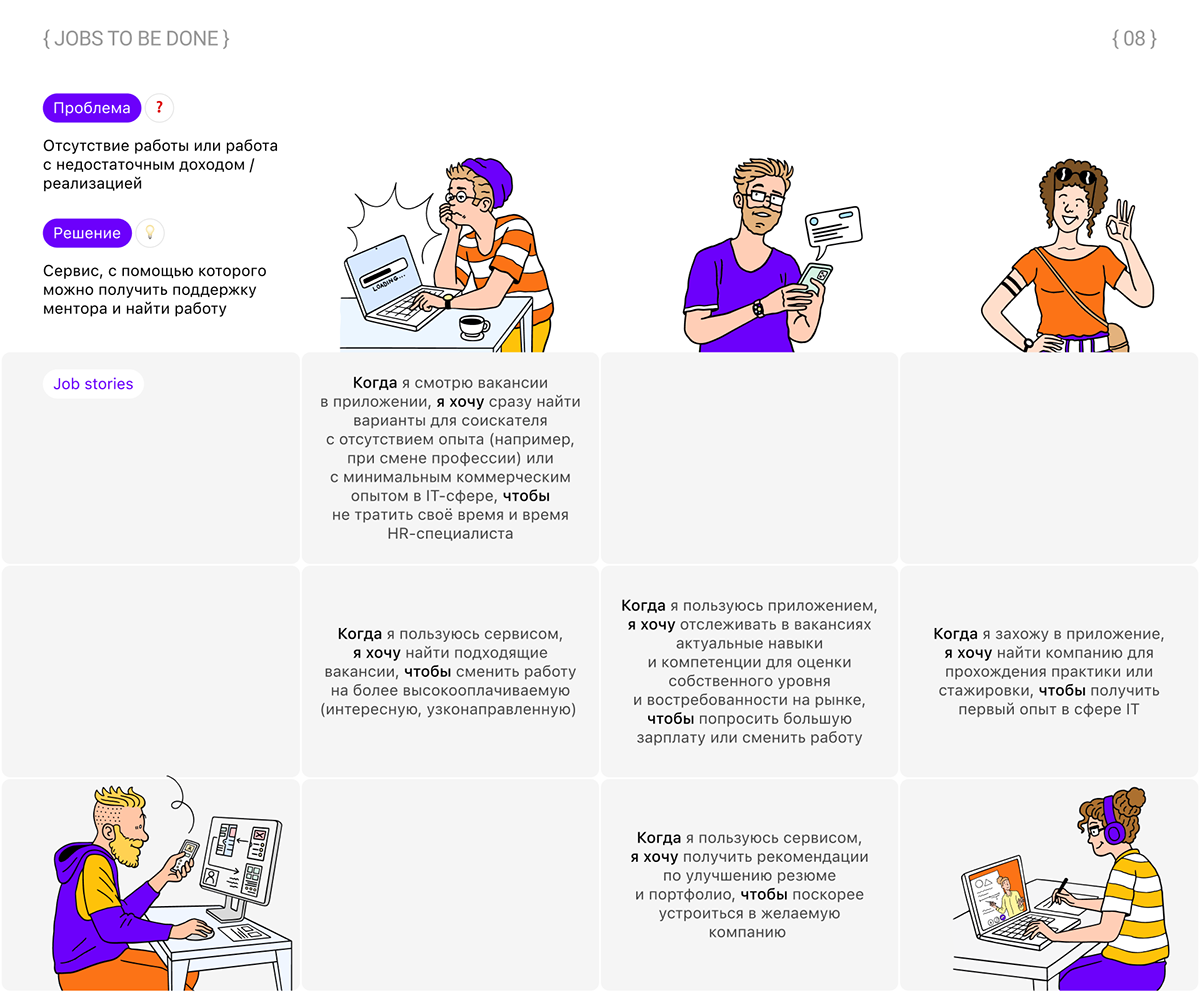 { JOBS TO BE DONE }

{ 08 }

Проблема ?

Отсутствие работы или работа с недостаточным доходом / реализацией

Решение

Сервис, с помощью которого можно получить поддержку ментора и найти работу

LOADING...

Job stories

Когда я смотрю вакансии в приложении, я хочу сразу найти варианты для соискателя с отсутствием опыта (например, при смене профессии) или с минимальным коммерческим опытом в IT-сфере, чтобы не тратить своё время и время HR-специалиста

Когда я пользуюсь сервисом, я хочу найти подходящие вакансии, чтобы сменить работу на более высокооплачиваемую (интересную, узконаправленную)

Когда я пользуюсь приложением, я хочу отслеживать в вакансиях актуальные навыки и компетенции для оценки собственного уровня и востребованности на рынке, чтобы попросить большую зарплату или сменить работу

Когда я захожу в приложение, я хочу найти компанию для прохождения практики или стажировки, чтобы получить первый опыт в сфере IT

Когда я пользуюсь сервисом, я хочу получить рекомендации по улучшению резюме и портфолио, чтобы поскорее устроиться в желаемую компанию