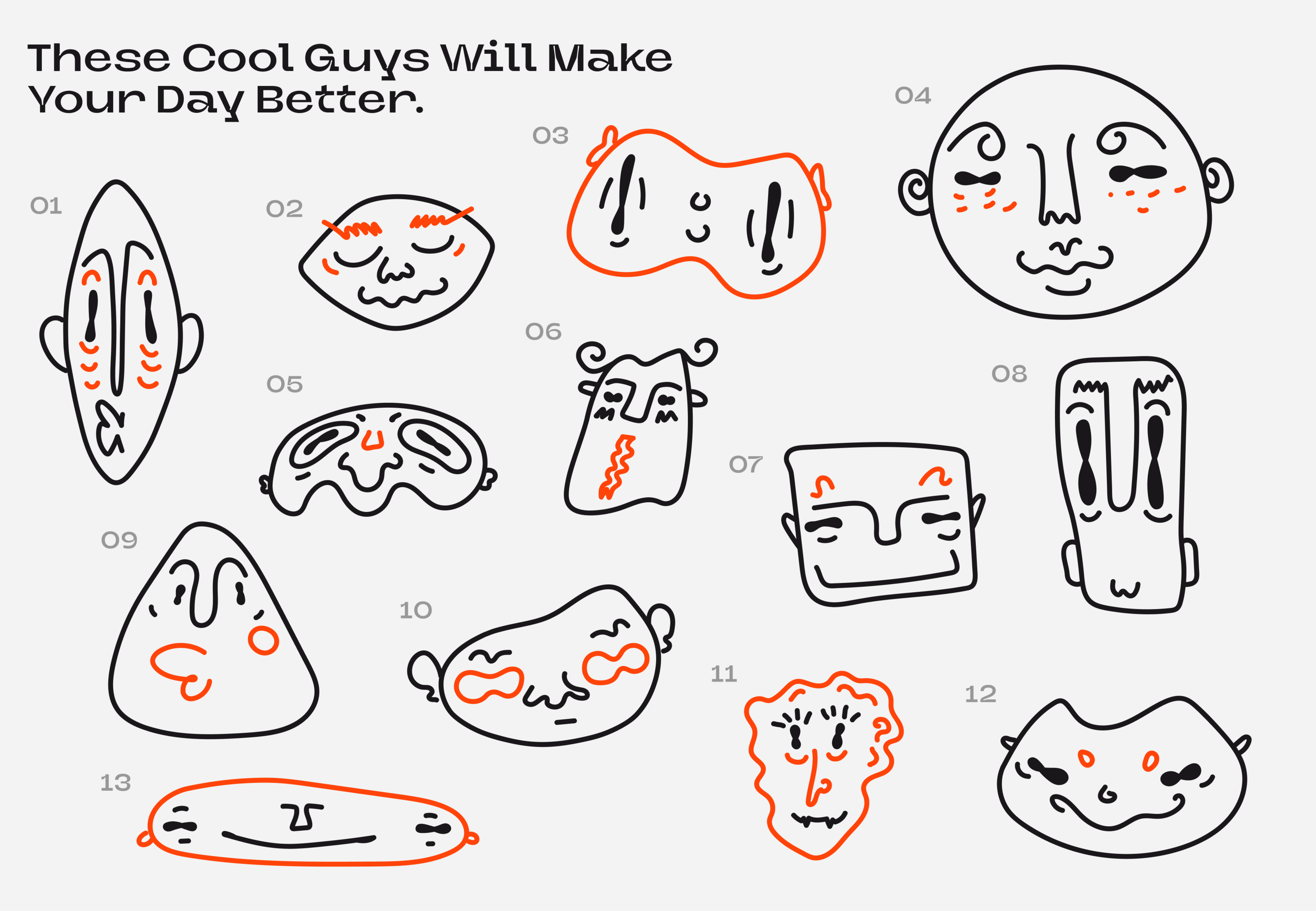 These Cool Guys Will Make Your Day Better.

01

02

03

04

05

06

07

08

09

10

11

12

13