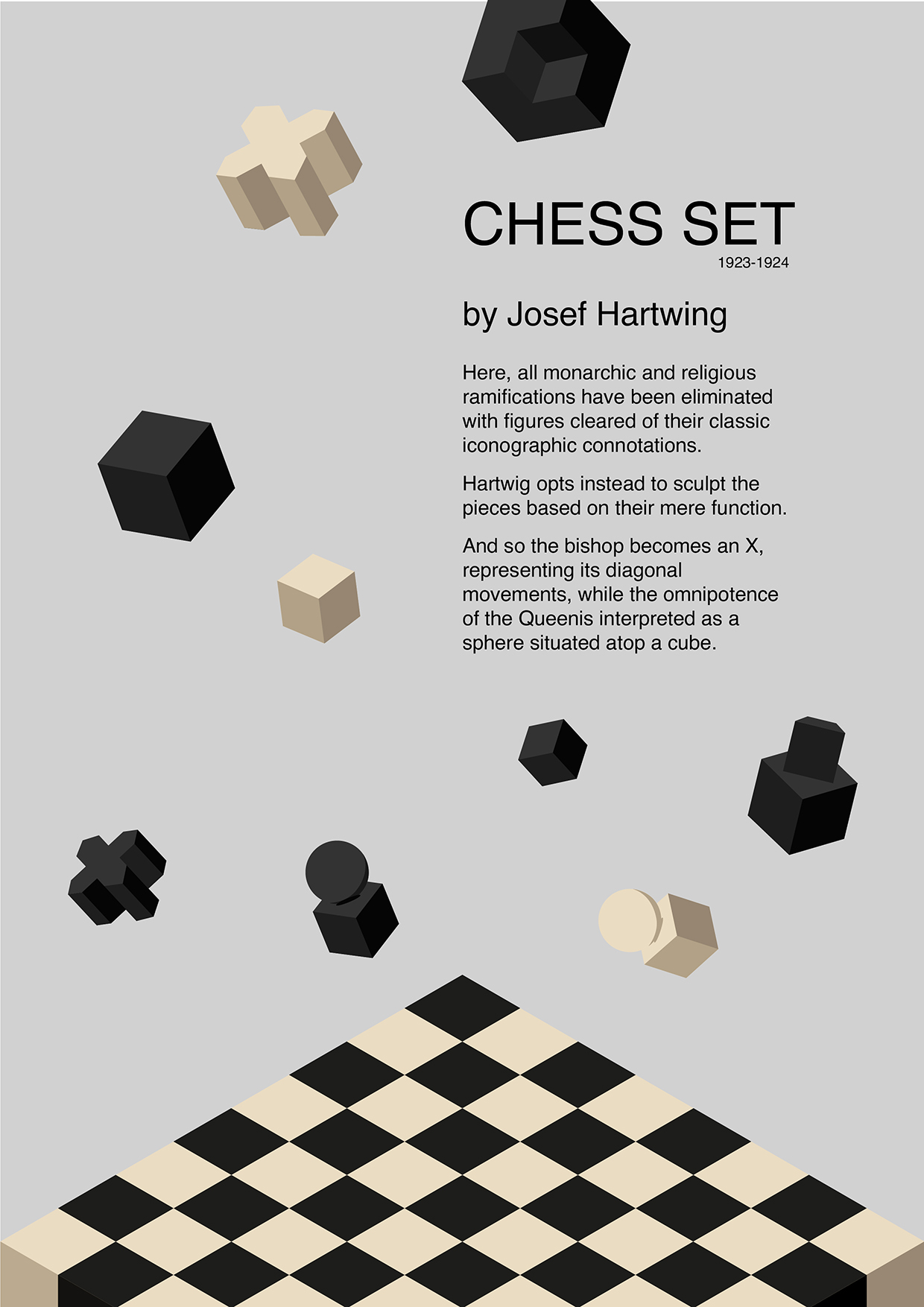 CHESS SET
1923-1924

by Josef Hartwing

Here, all monarchic and religious ramifications have been eliminated with figures cleared of their classic iconographic connotations.

Hartwig opts instead to sculpt the pieces based on their mere function.

And so the bishop becomes an X, representing its diagonal movements, while the omnipotence of the Queenis interpreted as a sphere situated atop a cube.