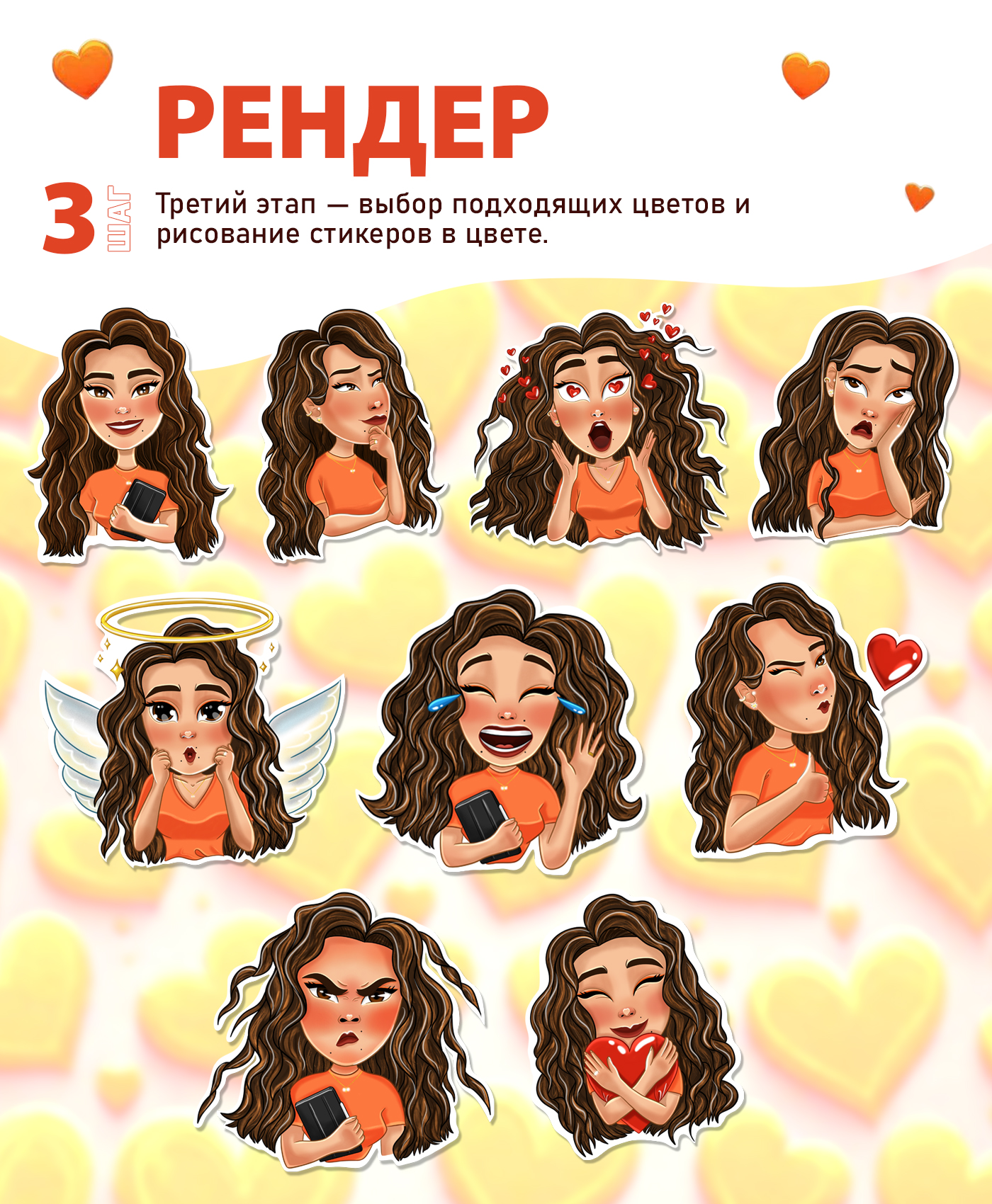 РЕНДЕР

3 ШАГ

Третий этап — выбор подходящих цветов и рисование стикеров в цвете.