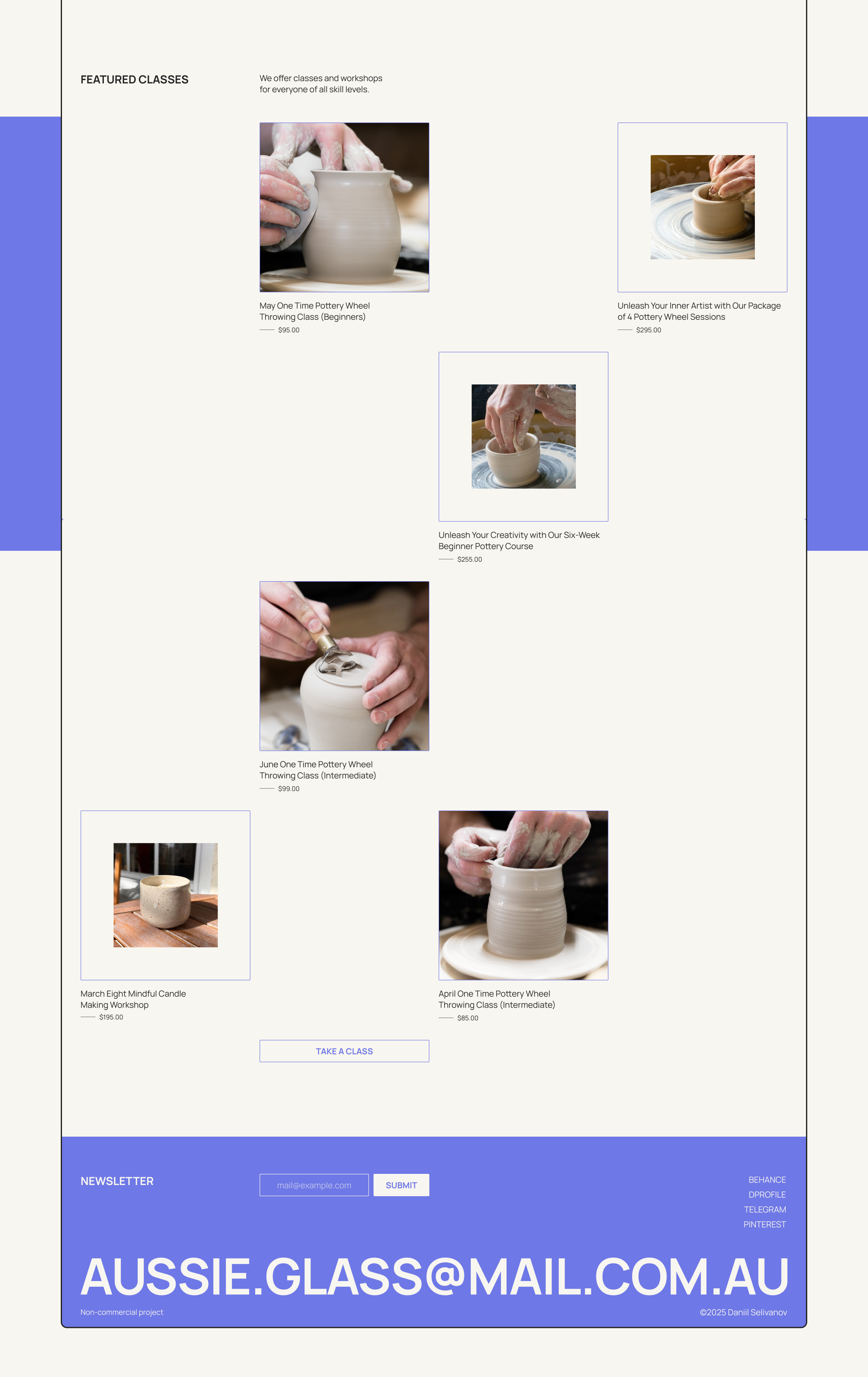 FEATURED CLASSES

We offer classes and workshops for everyone of all skill levels.

May One Time Pottery Wheel Throwing Class (Beginners)
$95.00

Unleash Your Inner Artist with Our Package of 4 Pottery Wheel Sessions
$295.00

Unleash Your Creativity with Our Six-Week Beginner Pottery Course
$255.00

June One Time Pottery Wheel Throwing Class (Intermediate)
$99.00

March Eight Mindful Candle Making Workshop
$195.00

April One Time Pottery Wheel Throwing Class (Intermediate)
$85.00

TAKE A CLASS

NEWSLETTER

mail@example.com

SUBMIT

BEHANCE
DPROFILE
TELEGRAM
PINTEREST

AUSSIE.GLASS@MAIL.COM.AU

Non-commercial project

©2025 Daniil Selivanov