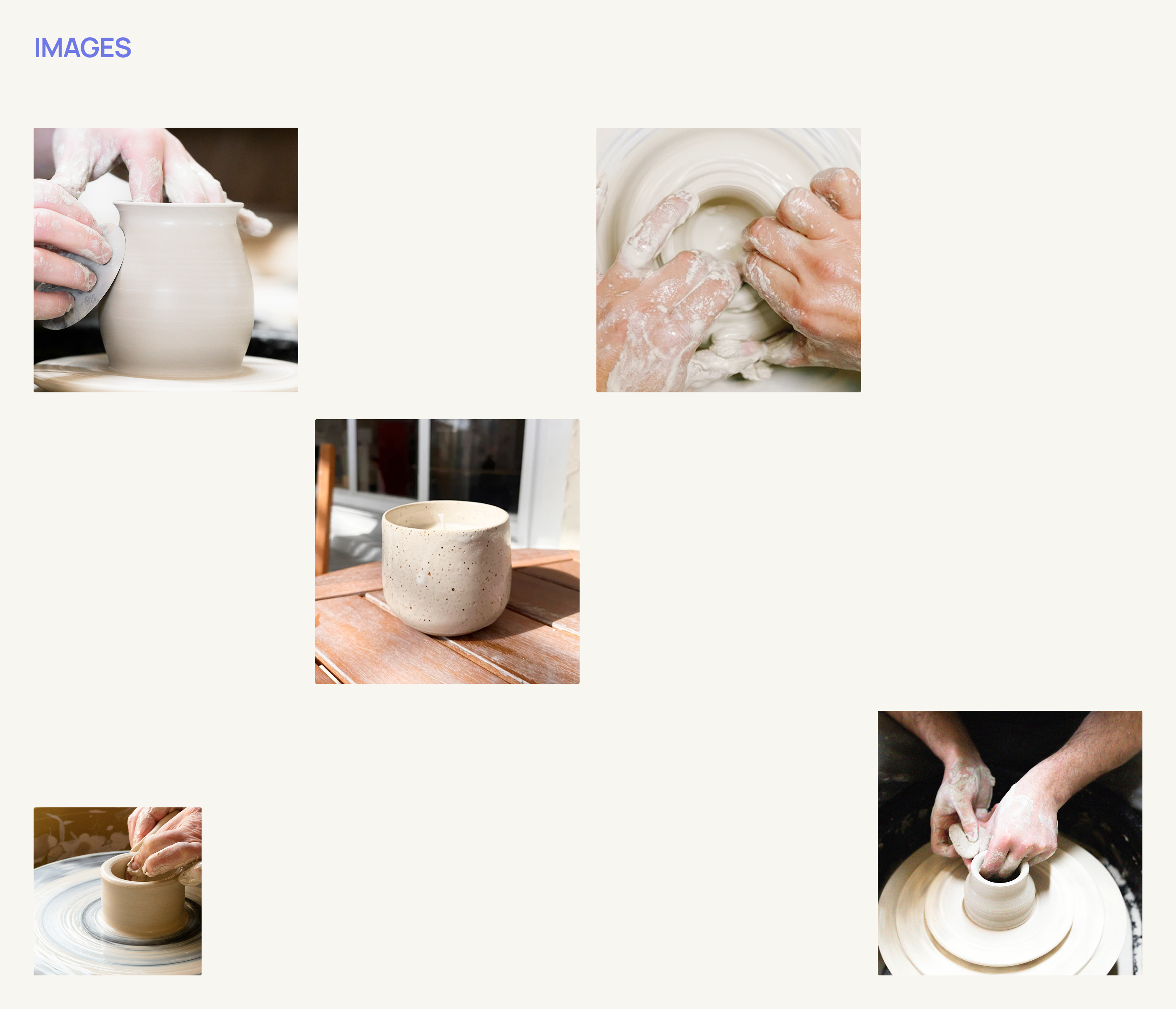 IMAGES