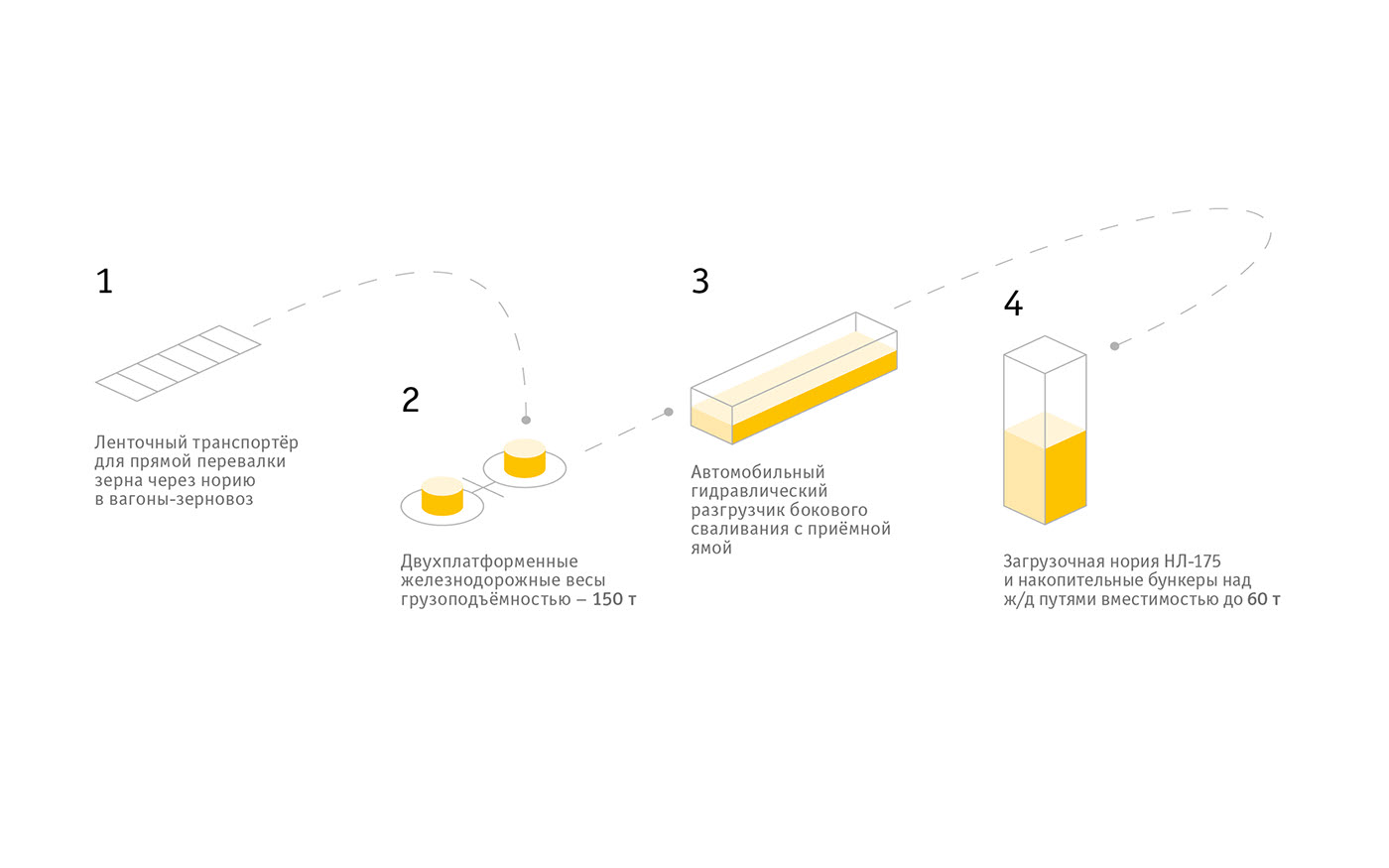 1

Ленточный транспортёр для прямой перевалки зерна через норию в вагоны-зерновоз

2

Двухплатформенные железнодорожные весы грузоподъёмностью – 150 т

3

Автомобильный гидравлический разгрузчик бокового сваливания с приёмной ямой

4

Загрузочная нория НЛ-175 и накопительные бункеры над ж/д путями вместимостью до 60 т