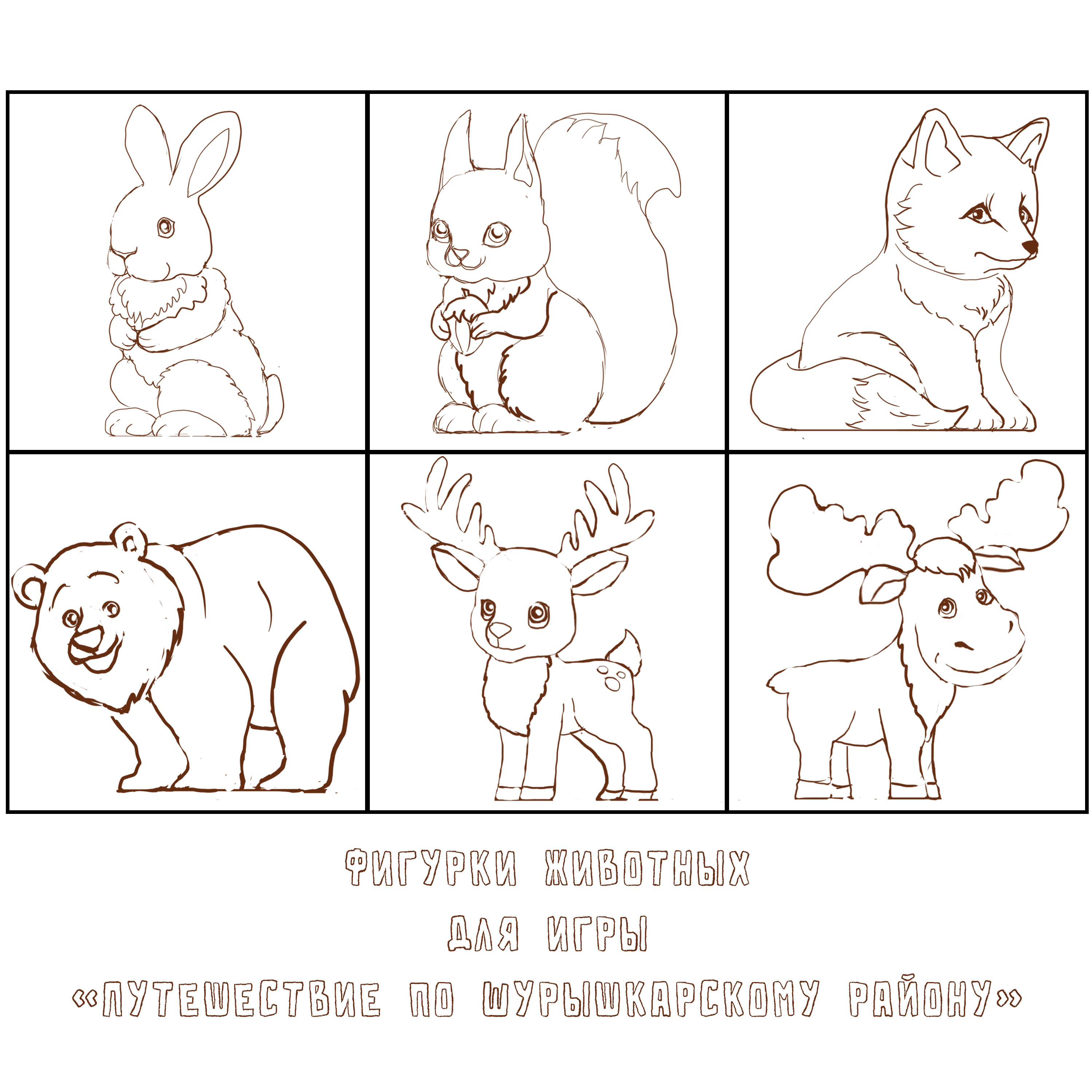 ФИГУРКИ ЖИВОТНЫХ
ДЛЯ ИГРЫ
«ПУТЕШЕСТВИЕ ПО ШУРЫШКАРСКОМУ РАЙОНУ»