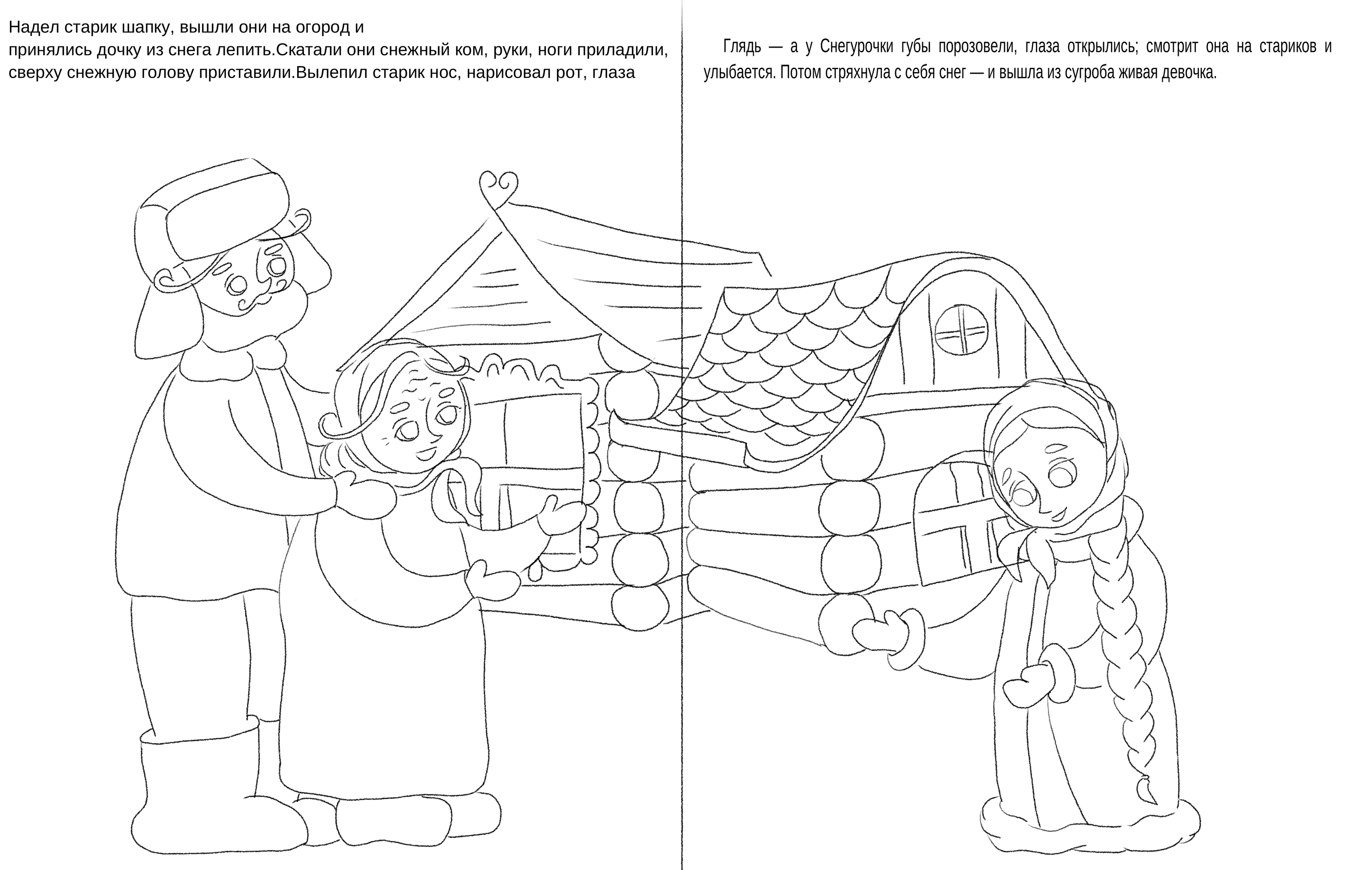 Надел старик шапку, вышли они на огород и принялись дочку из снега лепить.Скатали они снежный ком, руки, ноги приладили, сверху снежную голову приставили.Вылепил старик нос, нарисовал рот, глаза

Глядь — а у Снегурочки губы порозовели, глаза открылись; смотрит она на стариков и улыбается. Потом стряхнула с себя снег — и вышла из сугроба живая девочка.