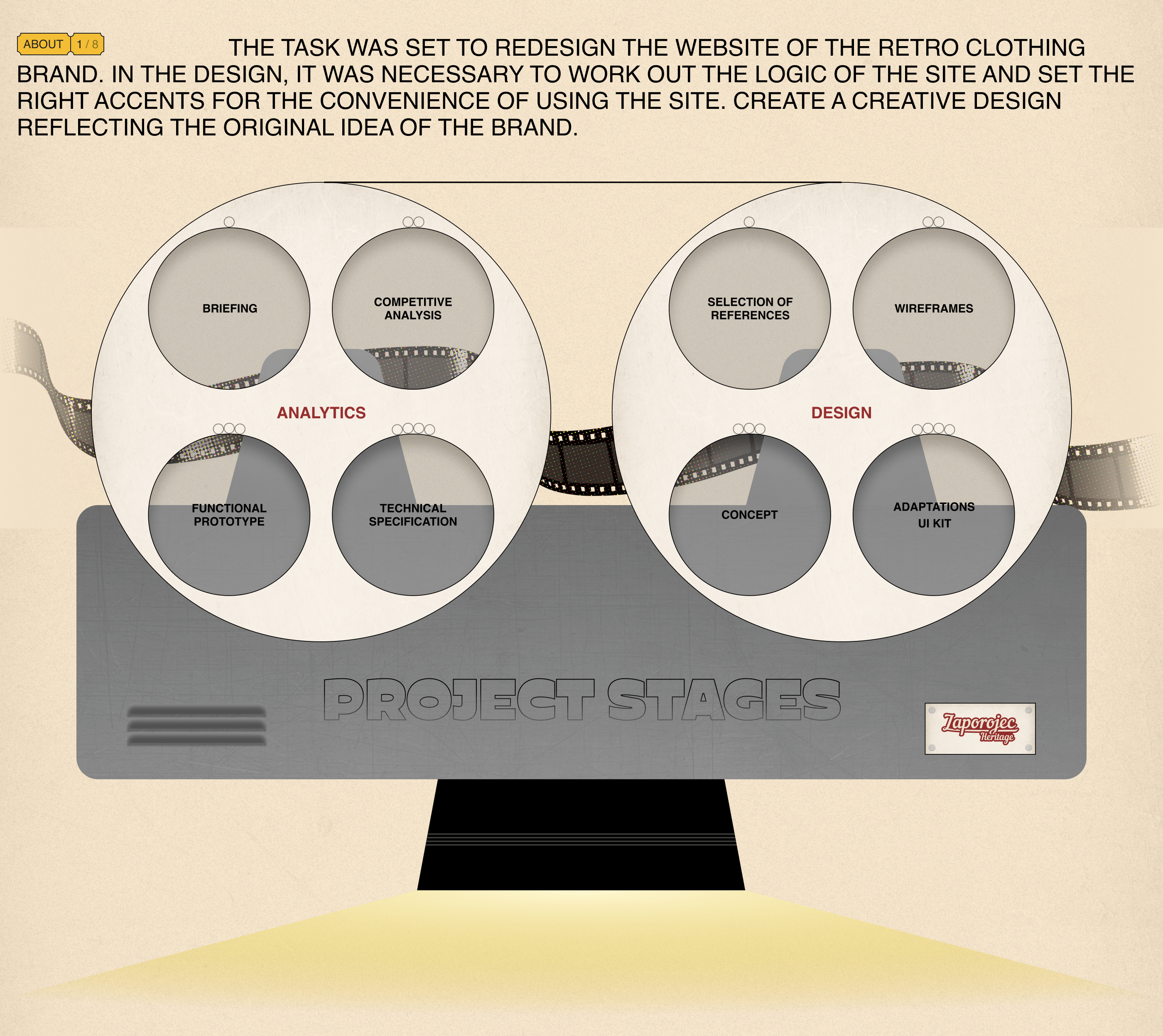 ABOUT 1 / 8

THE TASK WAS SET TO REDESIGN THE WEBSITE OF THE RETRO CLOTHING BRAND. IN THE DESIGN, IT WAS NECESSARY TO WORK OUT THE LOGIC OF THE SITE AND SET THE RIGHT ACCENTS FOR THE CONVENIENCE OF USING THE SITE. CREATE A CREATIVE DESIGN REFLECTING THE ORIGINAL IDEA OF THE BRAND.

BRIEFING

COMPETITIVE ANALYSIS

ANALYTICS

FUNCTIONAL PROTOTYPE

TECHNICAL SPECIFICATION

SELECTION OF REFERENCES

WIREFRAMES

DESIGN

CONCEPT

ADAPTATIONS UI KIT

PROJECT STAGES

Zaporojec Heritage