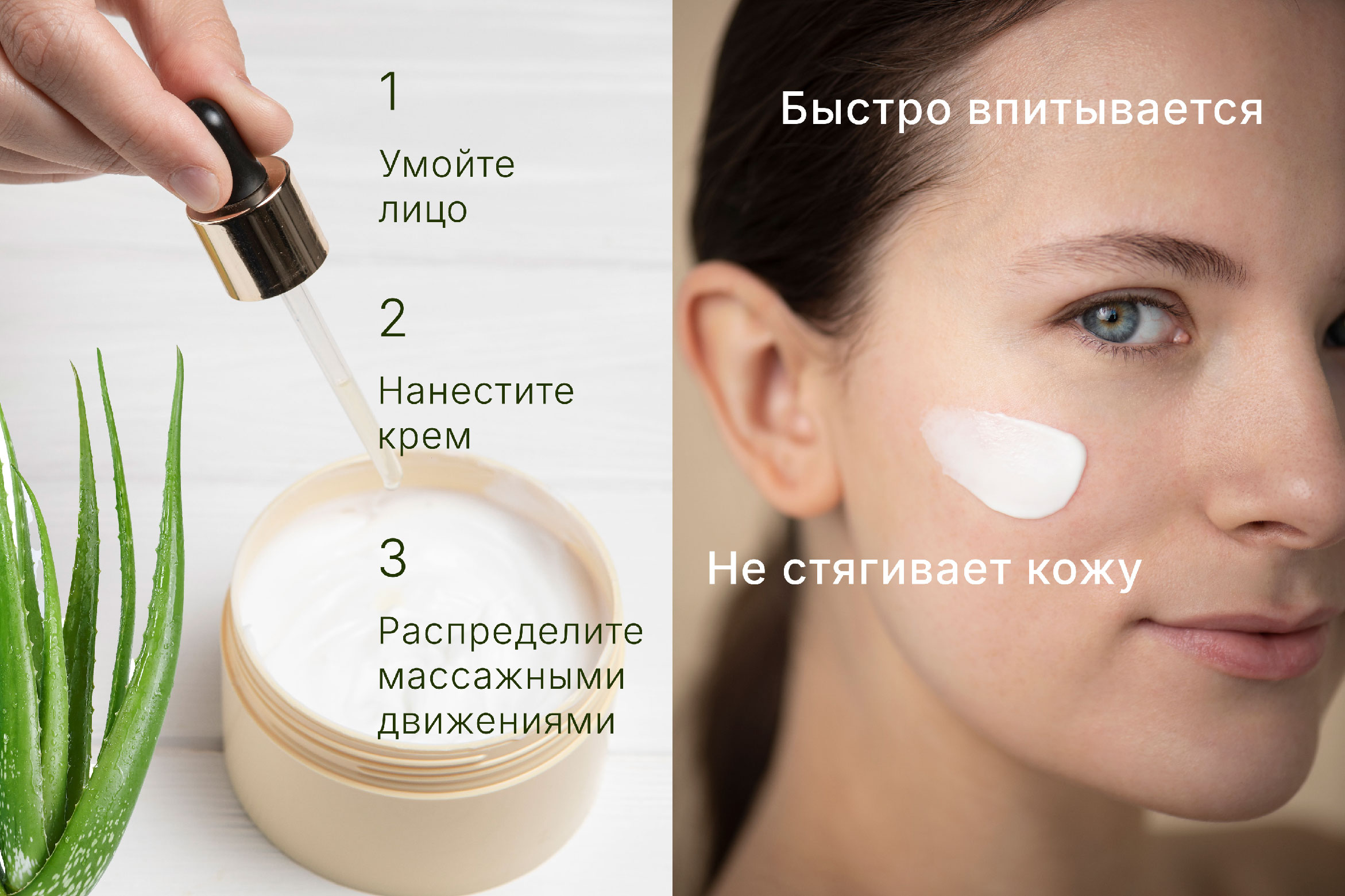 1

Умойте лицо

2

Нанестите крем

3

Распределите массажными движениями

Быстро впитывается

Не стягивает кожу