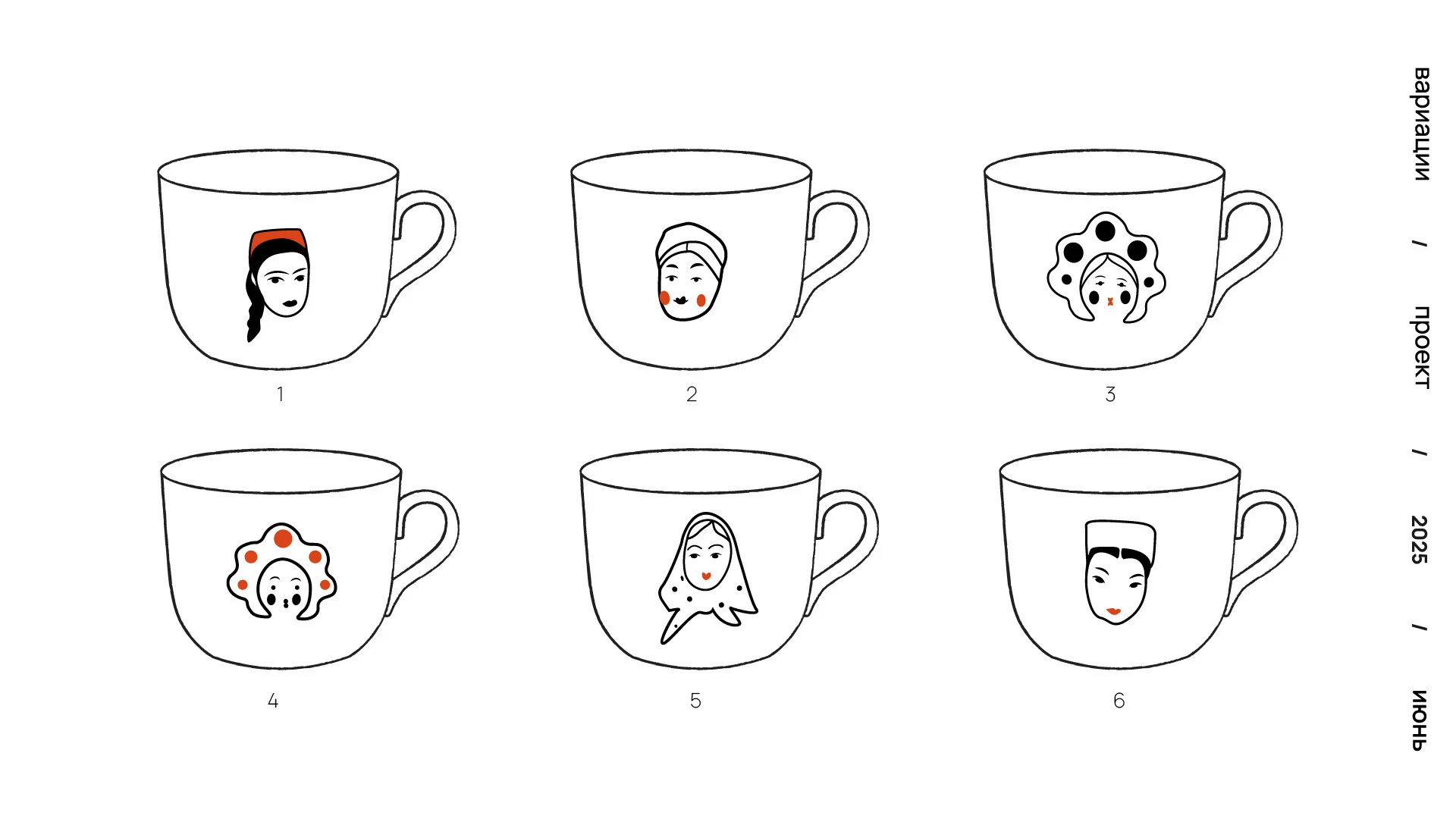 1

2

3

4

5

6

вариации / проект / 2025 / июнь