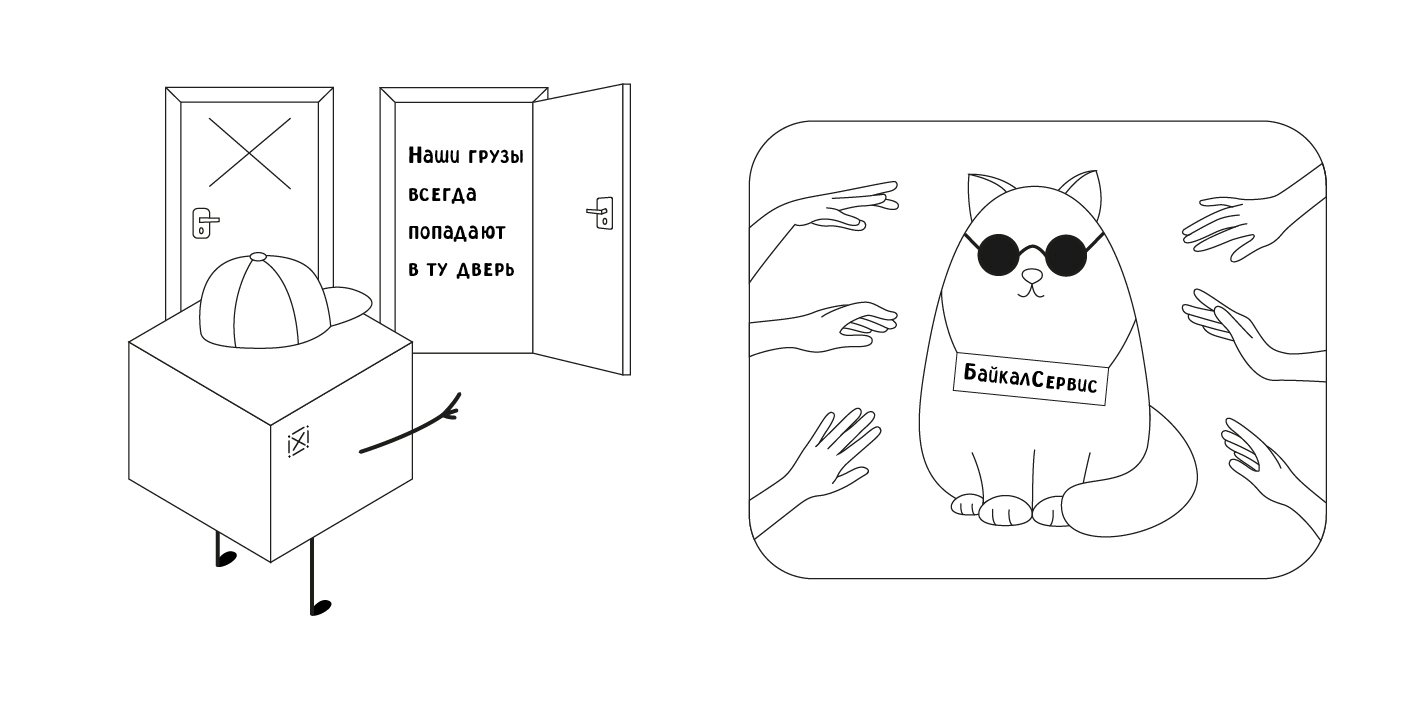 Наши грузы всегда попадают в ту дверь

БайкалСервис