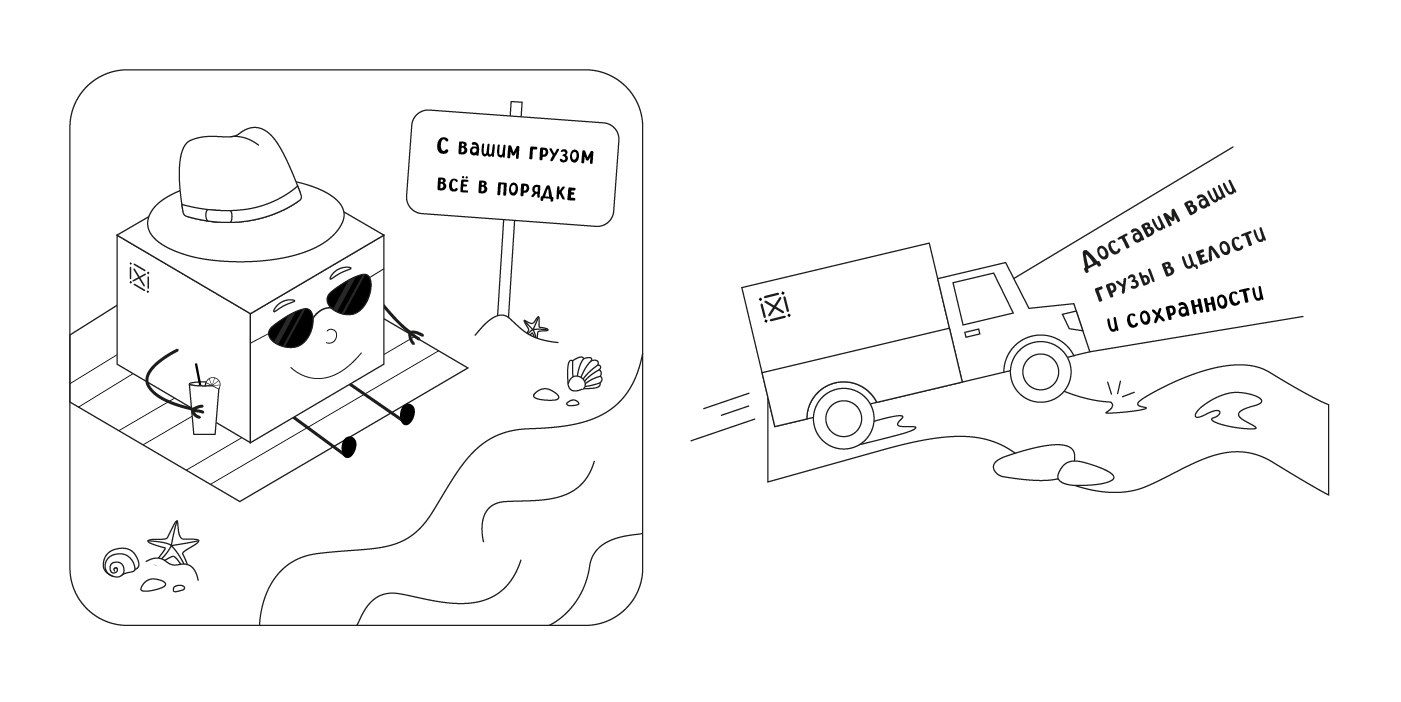 С вашим грузом
всё в порядке

Доставим ваши
грузы в целости
и сохранности