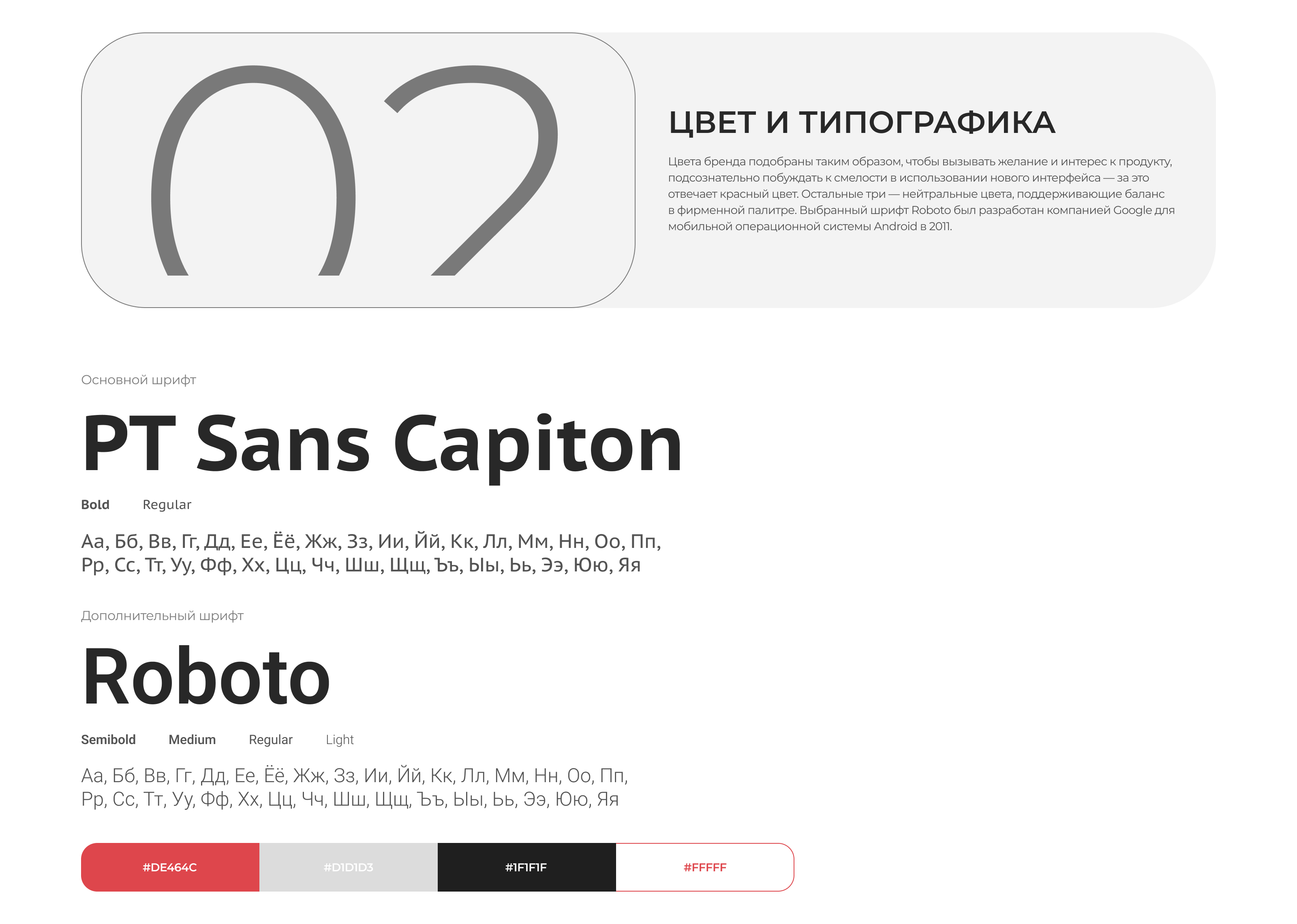 02

ЦВЕТ И ТИПОГРАФИКА

Цвета бренда подобраны таким образом, чтобы вызывать желание и интерес к продукту, подсознательно побуждать к смелости в использовании нового интерфейса — за это отвечает красный цвет. Остальные три — нейтральные цвета, поддерживающие баланс в фирменной палитре. Выбранный шрифт Roboto был разработан компанией Google для мобильной операционной системы Android в 2011.

Основной шрифт

PT Sans Capiton

Bold Regular

Аа, Бб, Вв, Гг, Дд, Ее, Ёё, Жж, Зз, Ии, Йй, Кк, Лл, Мм, Нн, Оо, Пп, Рр, Сс, Тт, Уу, Фф, Хх, Цц, Чч, Шш, Щщ, Ъъ, Ыы, Ьь, Ээ, Юю, Яя

Дополнительный шрифт

Roboto

Semibold Medium Regular Light

Аа, Бб, Вв, Гг, Дд, Ее, Ёё, Жж, Зз, Ии, Йй, Кк, Лл, Мм, Нн, Оо, Пп, Рр, Сс, Тт, Уу, Фф, Хх, Цц, Чч, Шш, Щщ, Ъъ, Ыы, Ьь, Ээ, Юю, Яя

#DE464C #D1D1D3 #1F1F1F #FFFFF