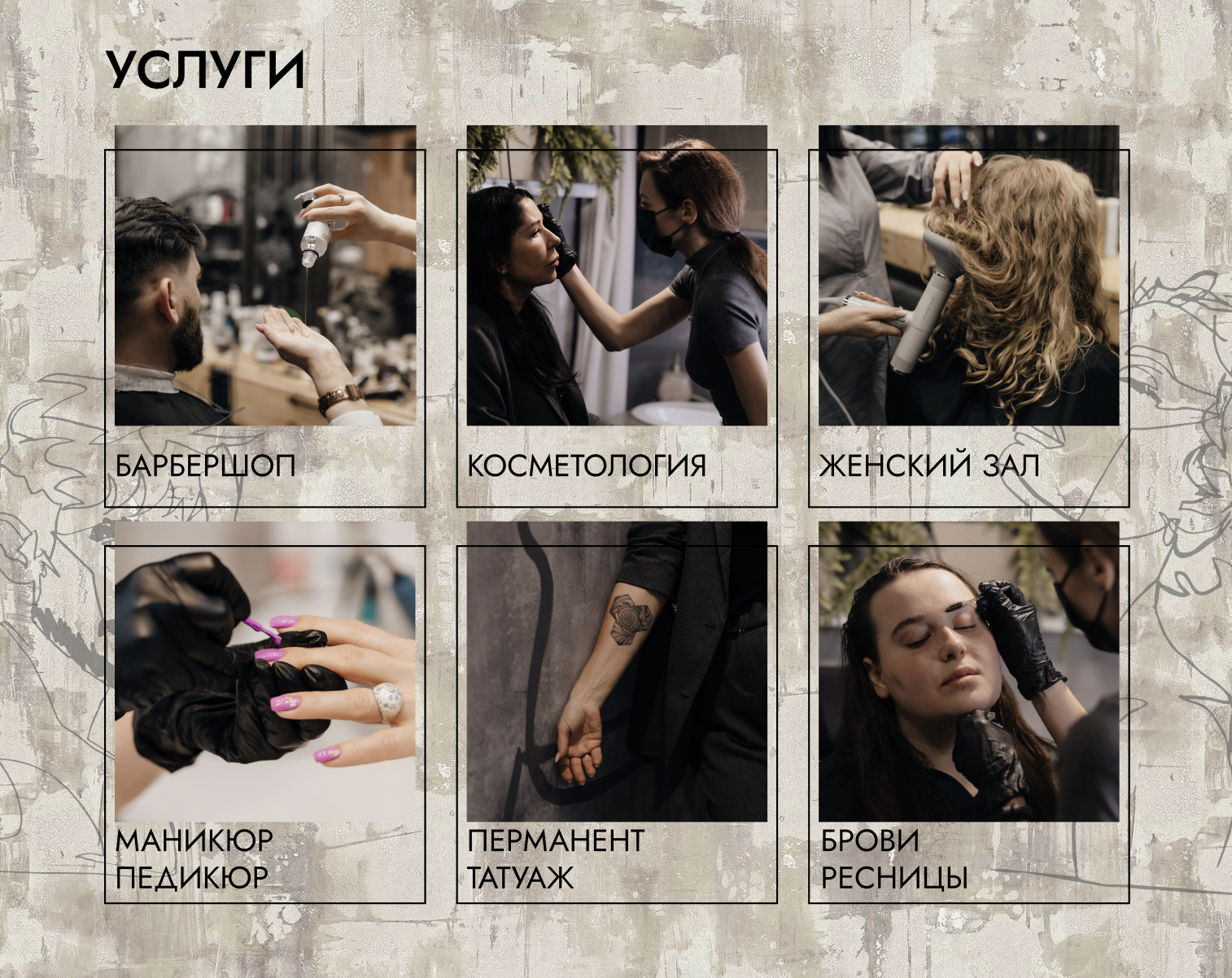 УСЛУГИ

БАРБЕРШОП

КОСМЕТОЛОГИЯ

ЖЕНСКИЙ ЗАЛ

МАНИКЮР
ПЕДИКЮР

ПЕРМАНЕНТ
ТАТУАЖ

БРОВИ
РЕСНИЦЫ