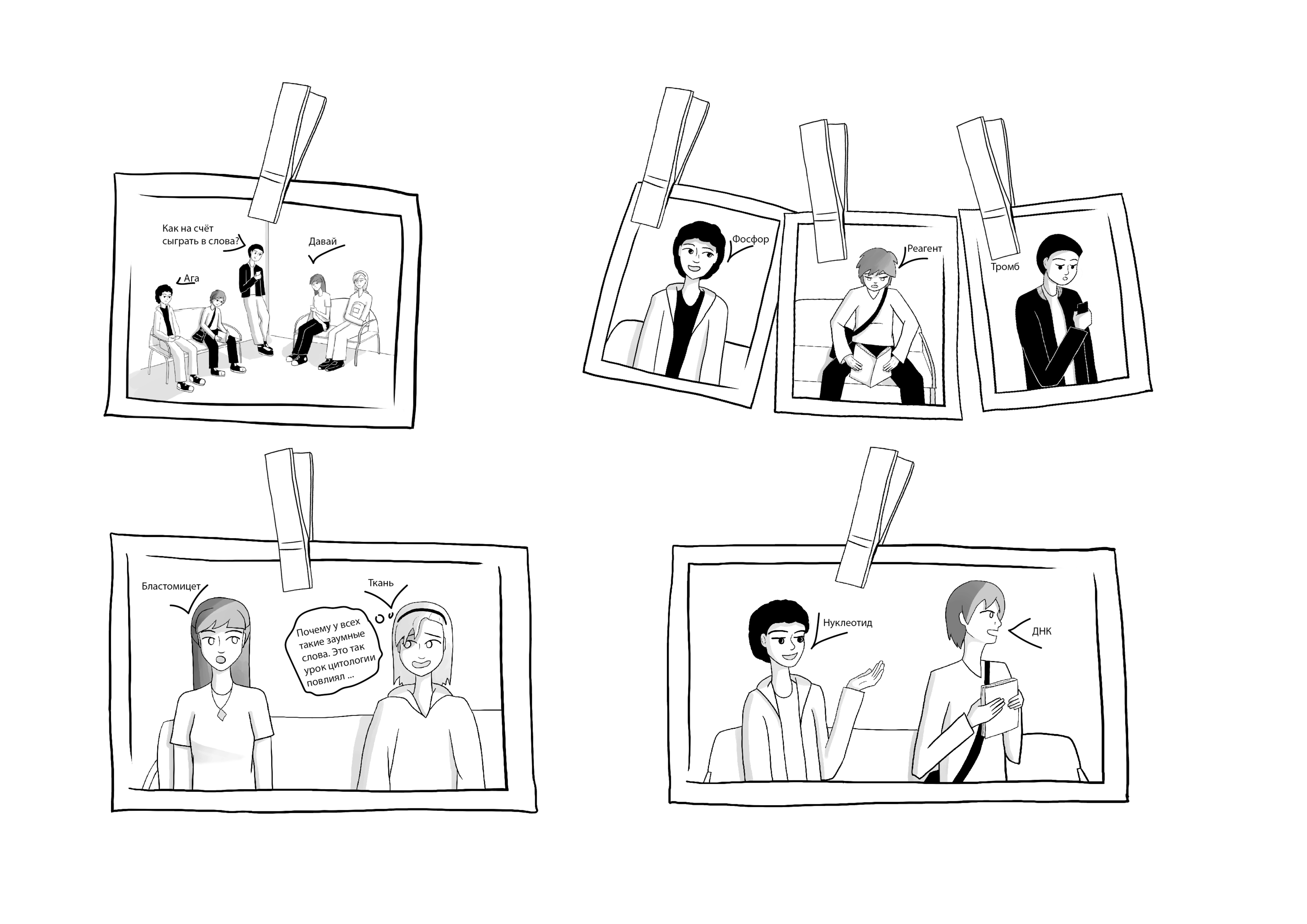 Как на счёт сыграть в слова?

Ага

Давай

Фосфор

Реагент

Тромб

Бластомицет

Ткань

Почему у всех такие заумные слова. Это так урок цитологии повлиял ...

Нуклеотид

ДНК