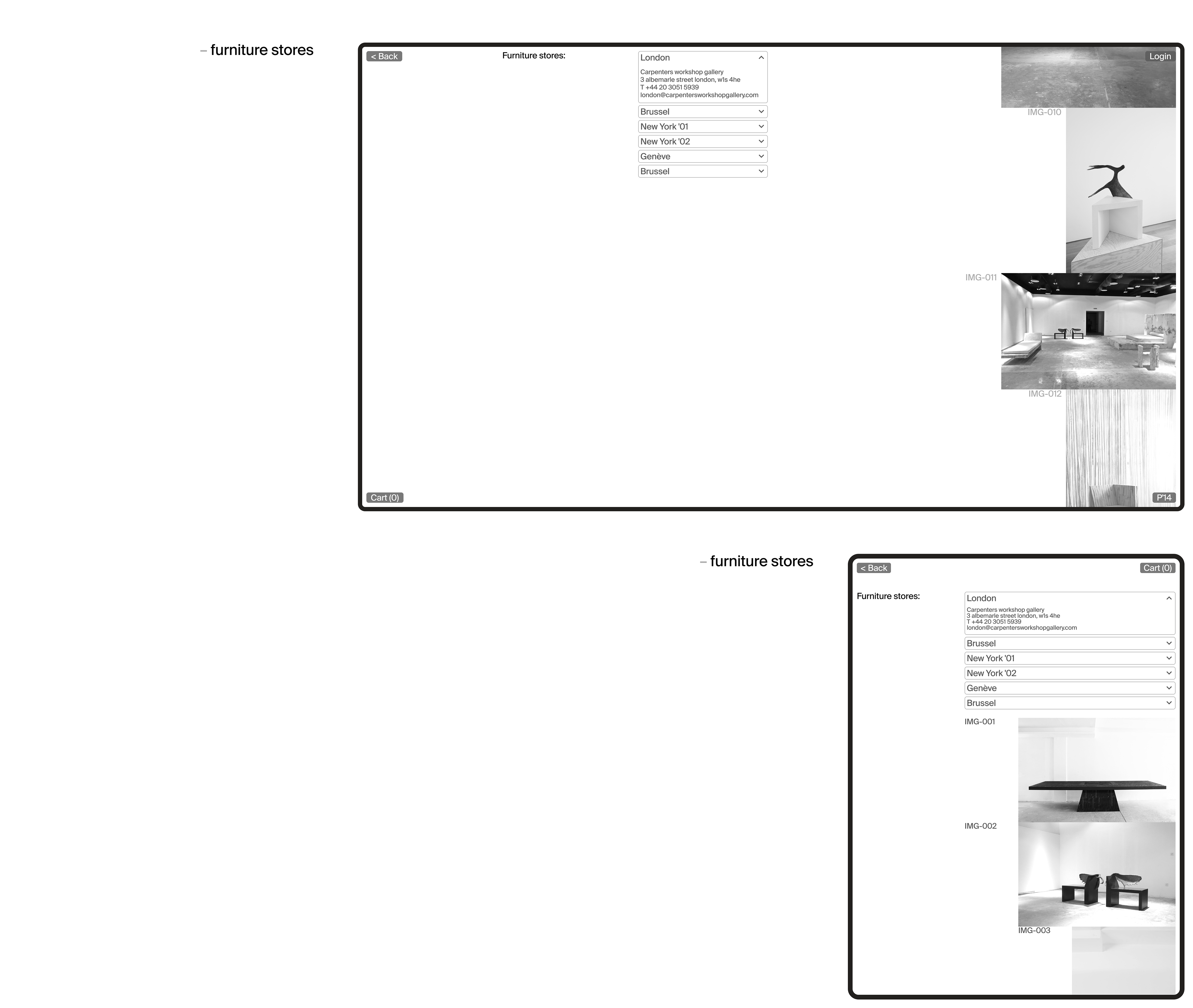 – furniture stores

< Back

Furniture stores:

London

Carpenters workshop gallery
3 albemarle street london, w1s 4he
T +44 20 3051 5939
london@carpentersworkshopgallery.com

Brussel

New York '01

New York '02

Genève

Brussel

Login

IMG-010

IMG-011

IMG-012

Cart (0)

P14

– furniture stores

< Back

Cart (0)

Furniture stores:

London

Carpenters workshop gallery
3 albemarle street london, w1s 4he
T +44 20 3051 5939
london@carpentersworkshopgallery.com

Brussel

New York '01

New York '02

Genève

Brussel

IMG-001

IMG-002

IMG-003