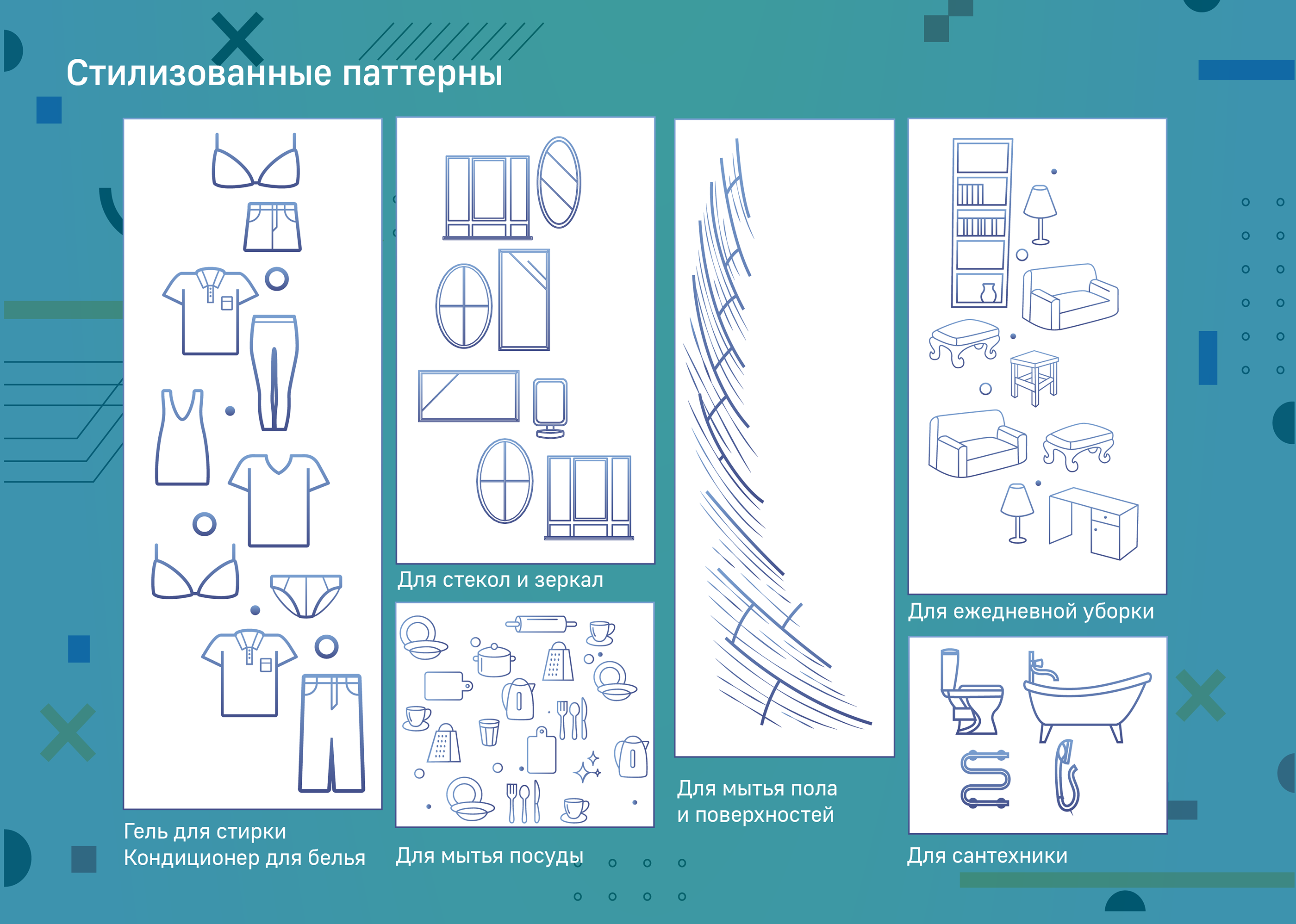 Стилизованные паттерны

Гель для стирки
Кондиционер для белья

Для стекол и зеркал

Для мытья посуды

Для мытья пола
и поверхностей

Для ежедневной уборки

Для сантехники