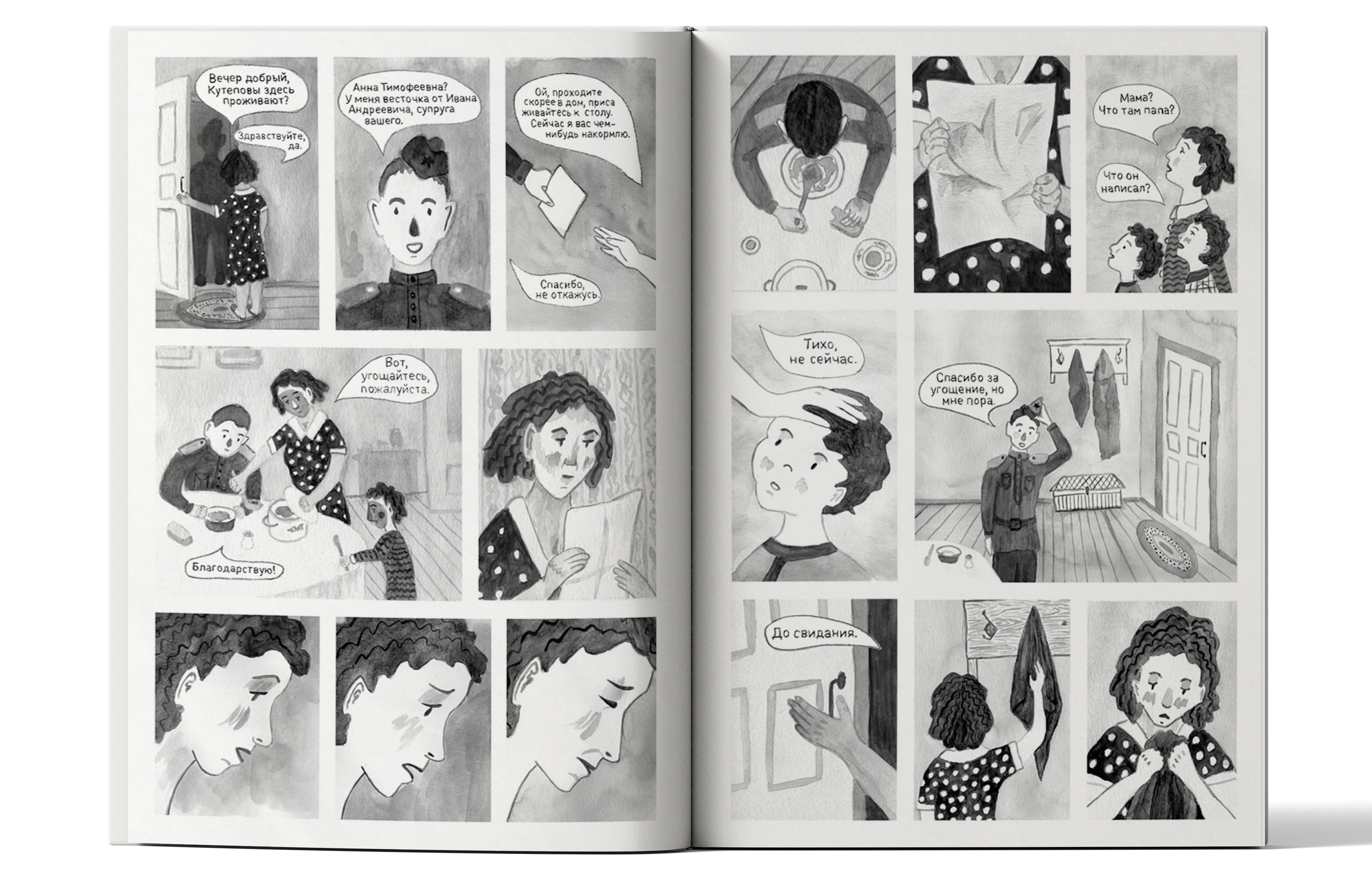 Вечер добрый, Кутеповы здесь проживают?

Здравствуйте, да.

Анна Тимофеевна? У меня весточка от Ивана Андреевича, супруга вашего.

Ой, проходите скорее в дом, присаживайтесь к столу. Сейчас я вас чем-нибудь накормлю.

Спасибо, не откажусь.

Вот, угощайтесь, пожалуйста.

Благодарствую!

Мама? Что там папа?

Что он написал?

Тихо, не сейчас.

Спасибо за угощение, но мне пора.

До свидания.