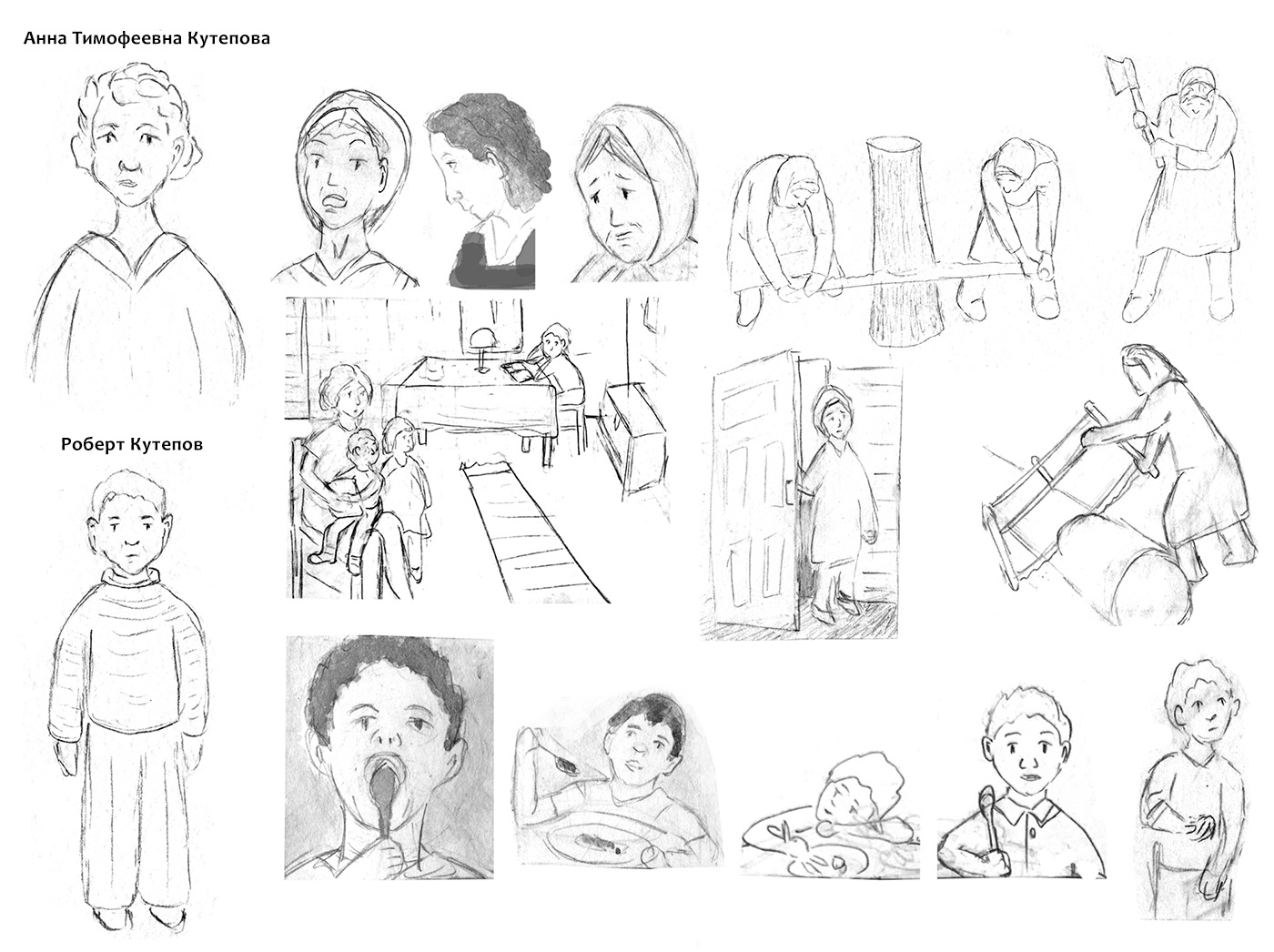 Анна Тимофеевна Кутепова

Роберт Кутепов