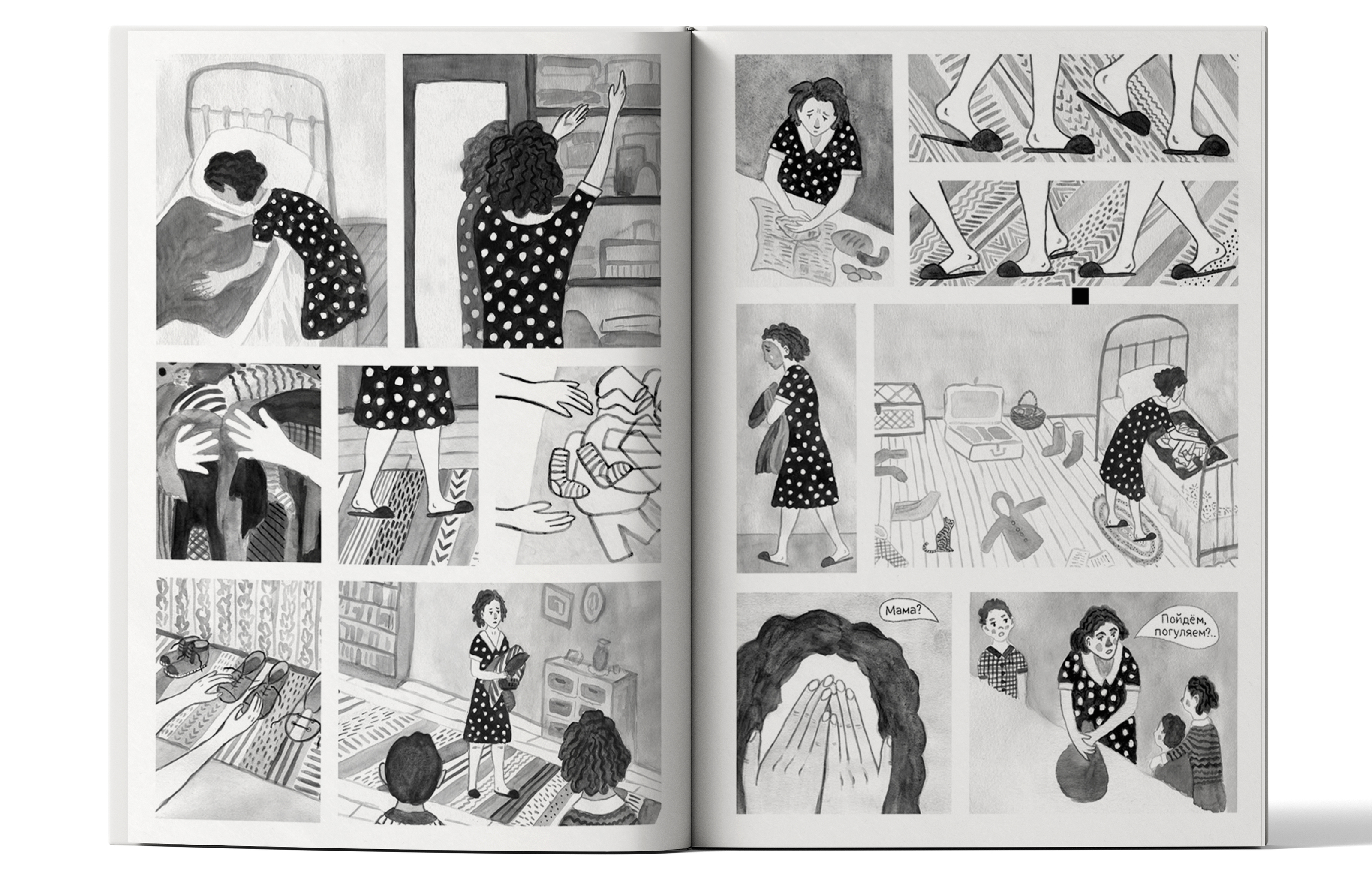 Мама?

Пойдём, погуляем?..