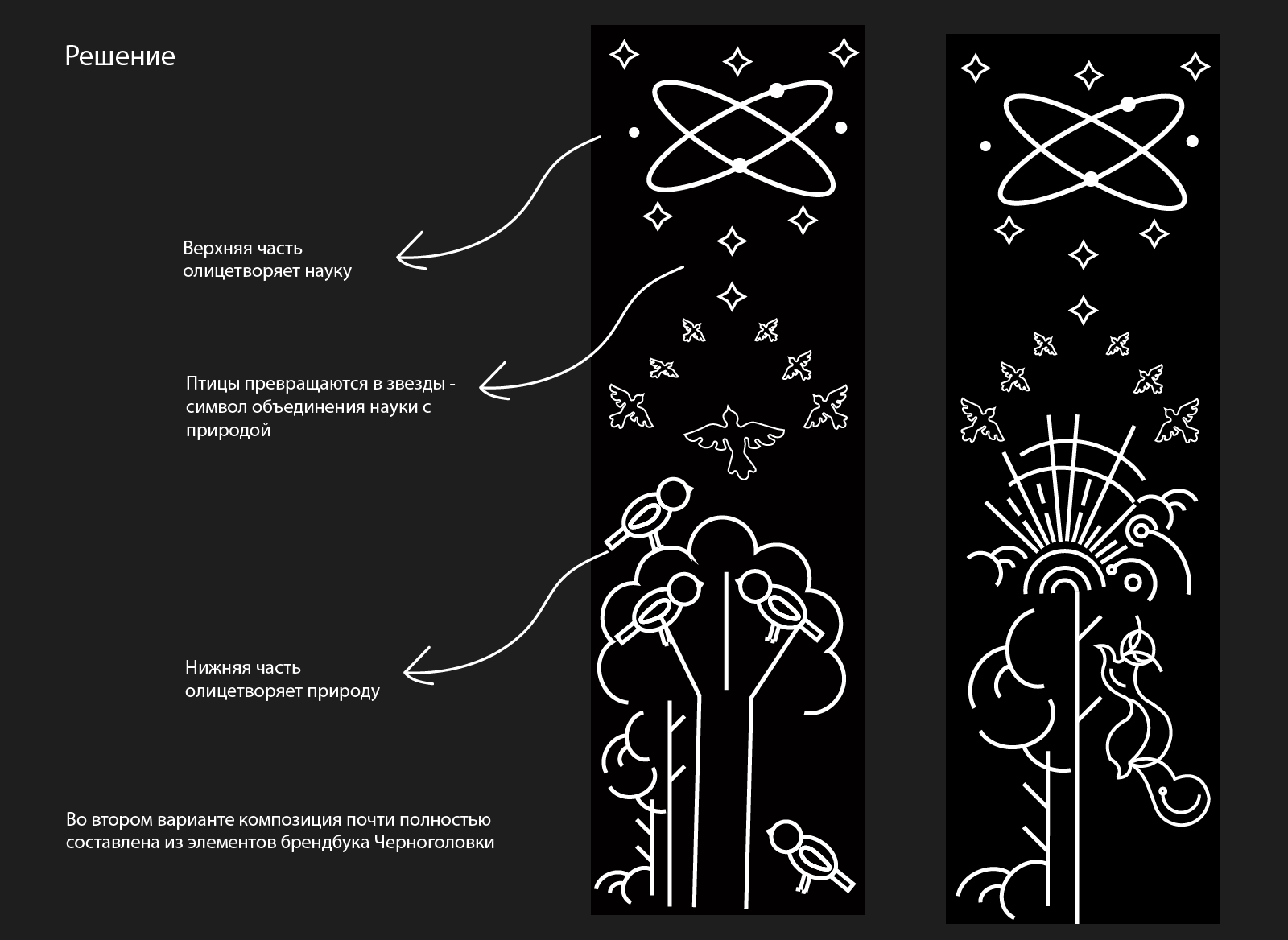 Решение

Верхняя часть олицетворяет науку

Птицы превращаются в звезды - символ объединения науки с природой

Нижняя часть олицетворяет природу

Во втором варианте композиция почти полностью составлена из элементов брендбука Черноголовки