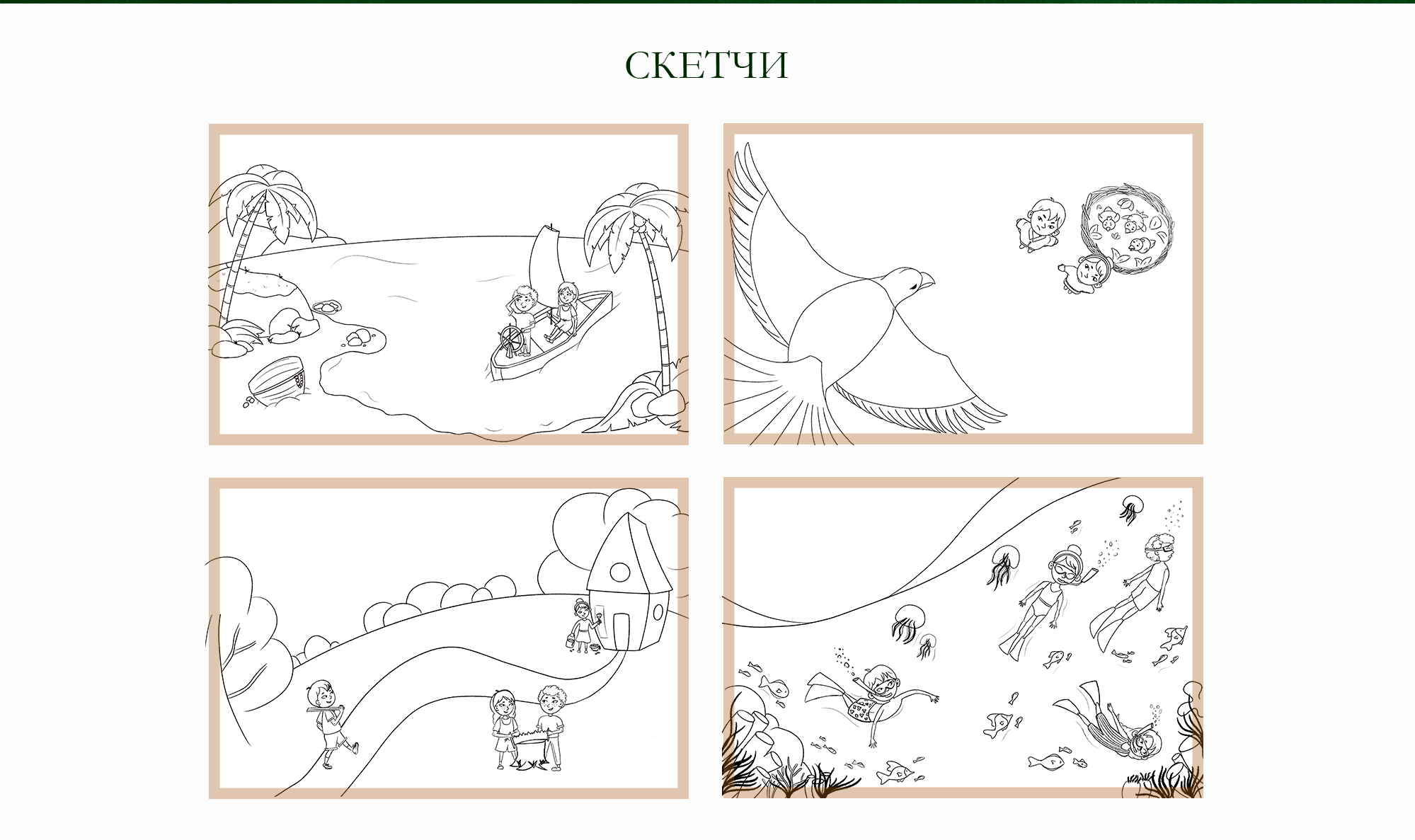 СКЕТЧИ