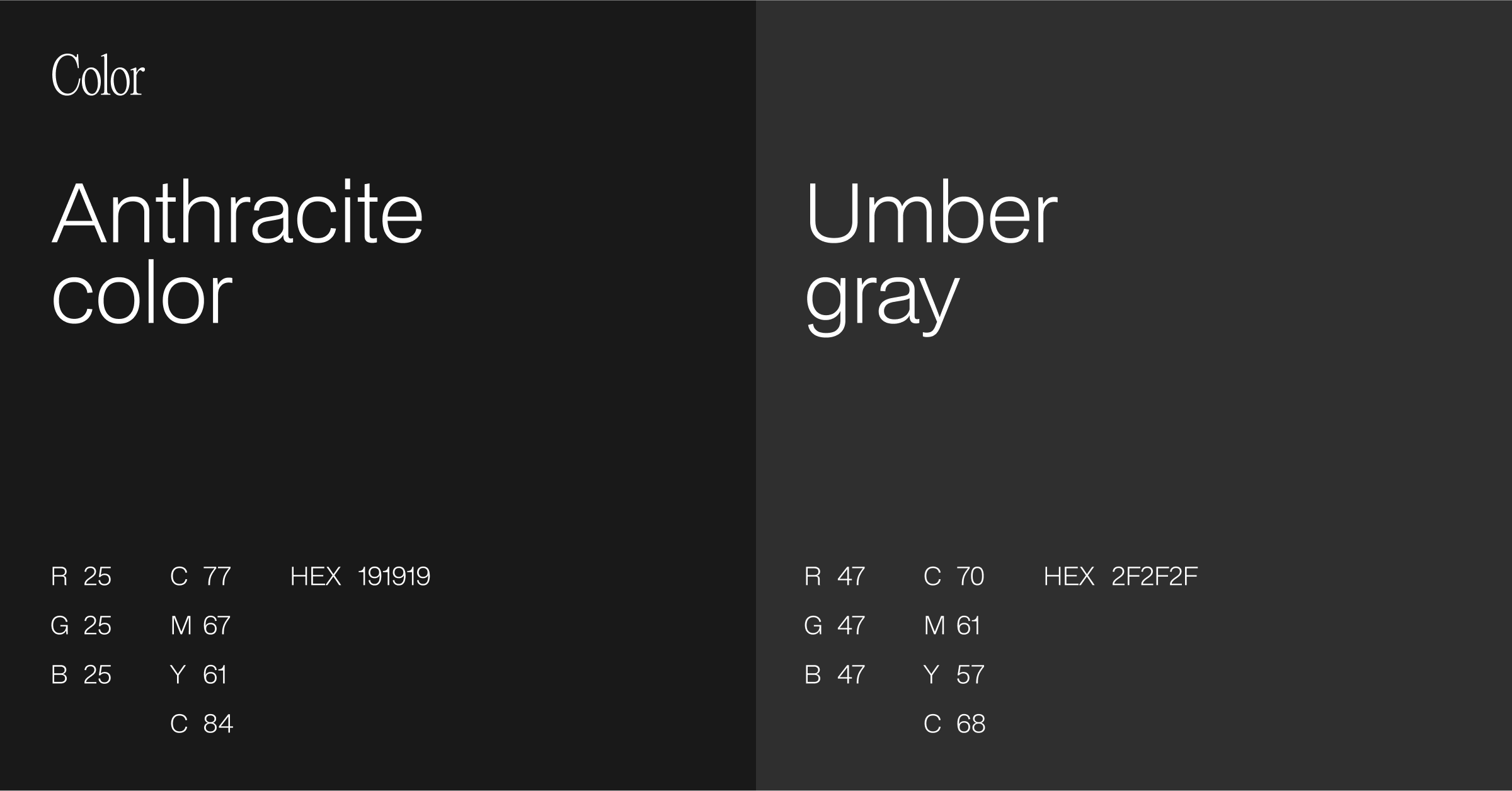 Color

Anthracite color

R 25
G 25
B 25

C 77
M 67
Y 61
C 84

HEX 191919

Umber gray

R 47
G 47
B 47

C 70
M 61
Y 57
C 68

HEX 2F2F2F