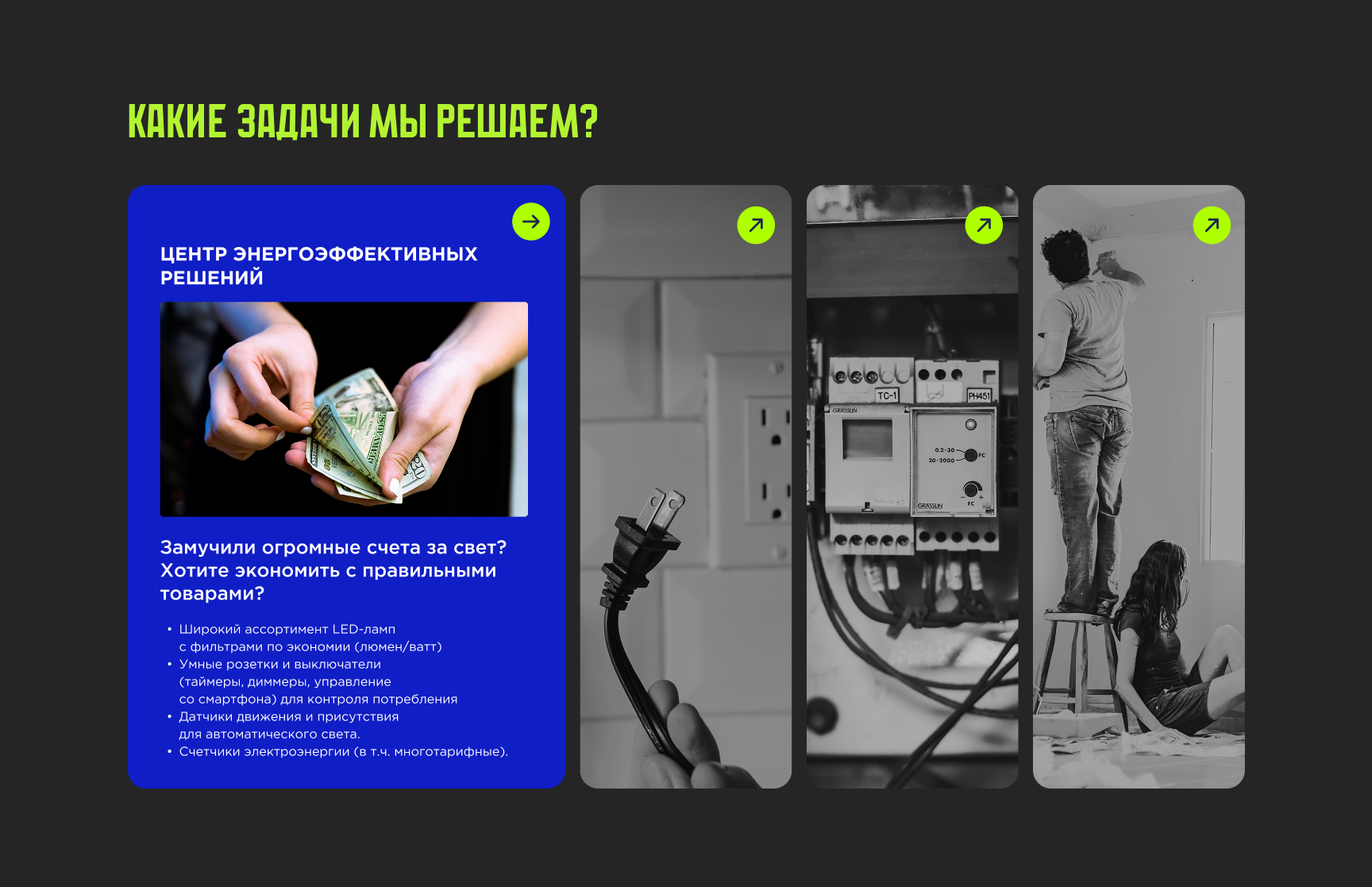 КАКИЕ ЗАДАЧИ МЫ РЕШАЕМ?

ЦЕНТР ЭНЕРГОЭФФЕКТИВНЫХ РЕШЕНИЙ

Замучили огромные счета за свет? Хотите экономить с правильными товарами?

• Широкий ассортимент LED-ламп с фильтрами по экономии (люмен/ватт)
• Умные розетки и выключатели (таймеры, диммеры, управление со смартфона) для контроля потребления
• Датчики движения и присутствия для автоматического света.
• Счетчики электроэнергии (в т.ч. многотарифные).

TC-1
PH451
GRÄSSLIN
0.2-30
20-2000
FC
GRÄSSLIN
FC